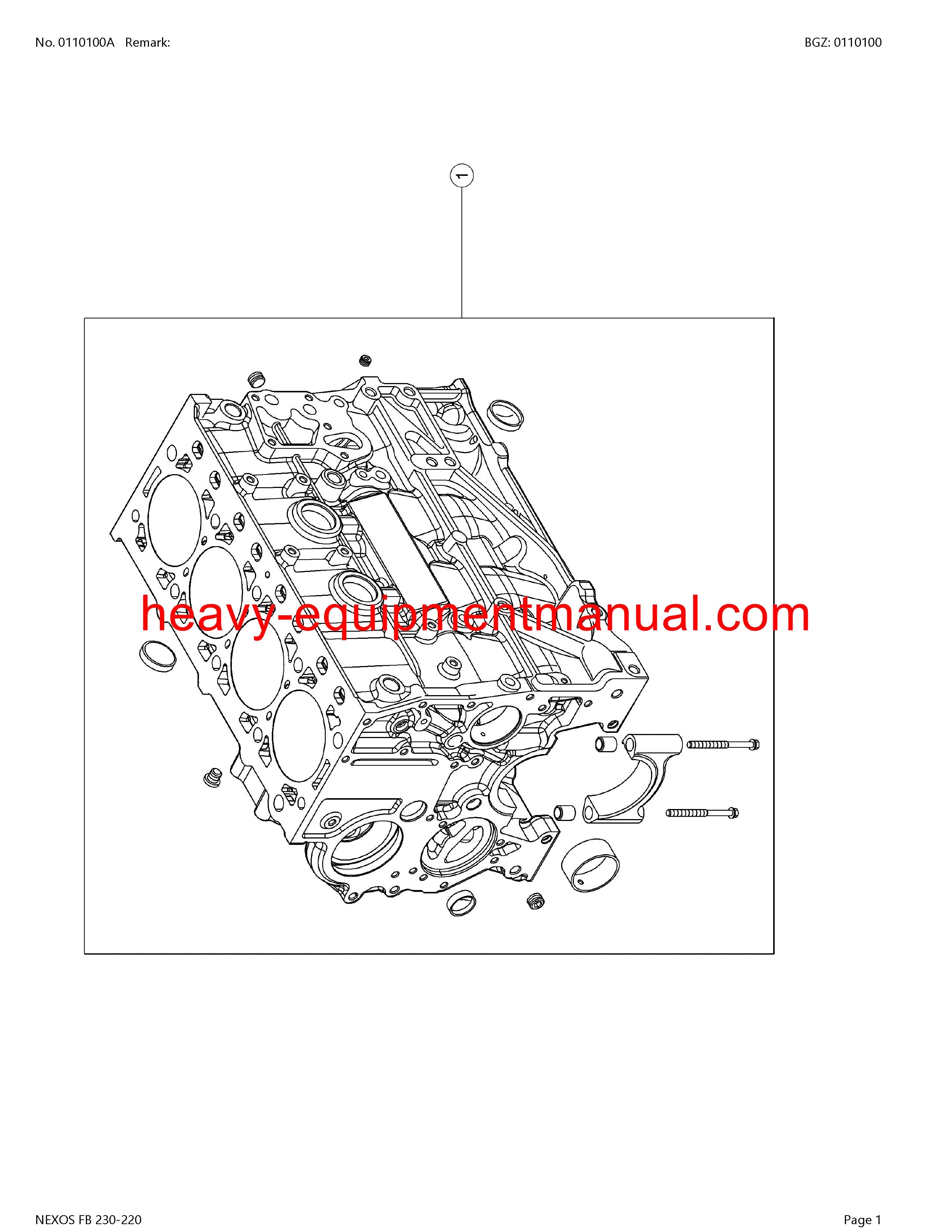 No. 0110100A Remark:

BGZ: 0110100

1

heavy-equipmentmanual.com

NEXOS FB 230-220

Page 1