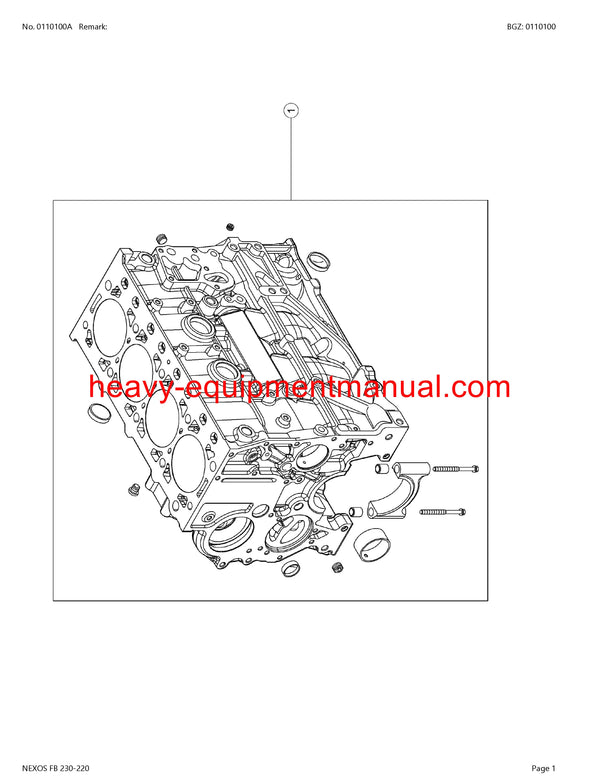 No. 0110100A Remark:

BGZ: 0110100

1

heavy-equipmentmanual.com

NEXOS FB 230-220

Page 1