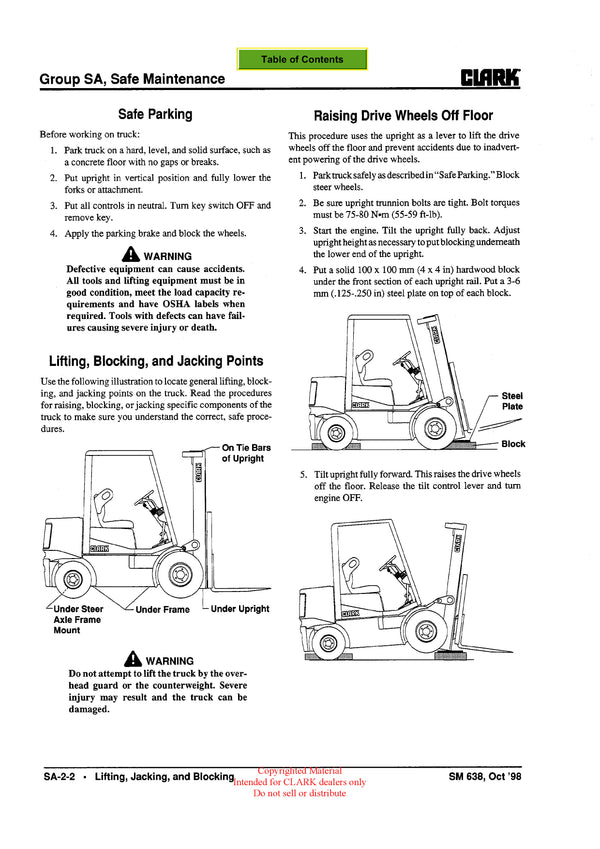 Table of Contents

Group SA, Safe Maintenance

CLARK

Safe Parking

Before working on truck:

1. Park truck on a hard, level, and solid surface, such as a concrete floor with no gaps or breaks.
2. Put upright in vertical position and fully lower the forks or attachment.
3. Put all controls in neutral. Turn key switch OFF and remove key.
4. Apply the parking brake and block the wheels.

WARNING
Defective equipment can cause accidents. All tools and lifting equipment must be in good condition, meet the load capacity requirements and have OSHA labels when required. Tools with defects can have failures causing severe injury or death.

Lifting, Blocking, and Jacking Points

Use the following illustration to locate general lifting, blocking, and jacking points on the truck. Read the procedures for raising, blocking, or jacking specific components of the truck to make sure you understand the correct, safe procedures.

On Tie Bars of Upright

CLARK

CLARK

Under Steer Axle Frame Mount

Under Frame

Under Upright

WARNING
Do not attempt to lift the truck by the overhead guard or the counterweight. Severe injury may result and the truck can be damaged.

Raising Drive Wheels Off Floor

This procedure uses the upright as a lever to lift the drive wheels off the floor and prevent accidents due to inadvertent powering of the drive wheels.

1. Park truck safely as described in "Safe Parking." Block steer wheels.
2. Be sure upright trunnion bolts are tight. Bolt torques must be 75-80 N•m (55-59 ft-lb).
3. Start the engine. Tilt the upright fully back. Adjust upright height as necessary to put blocking underneath the lower end of the upright.
4. Put a solid 100 x 100 mm (4 x 4 in) hardwood block under the front section of each upright rail. Put a 3-6 mm (.125-.250 in) steel plate on top of each block.

CLARK

CLARK

Steel Plate

Block

5. Tilt upright fully forward. This raises the drive wheels off the floor. Release the tilt control lever and turn engine OFF.

CLARK

CLARK

SA-2-2 • Lifting, Jacking, and Blocking

Copyrighted Material
Intended for CLARK dealers only
Do not sell or distribute

SM 638, Oct '98