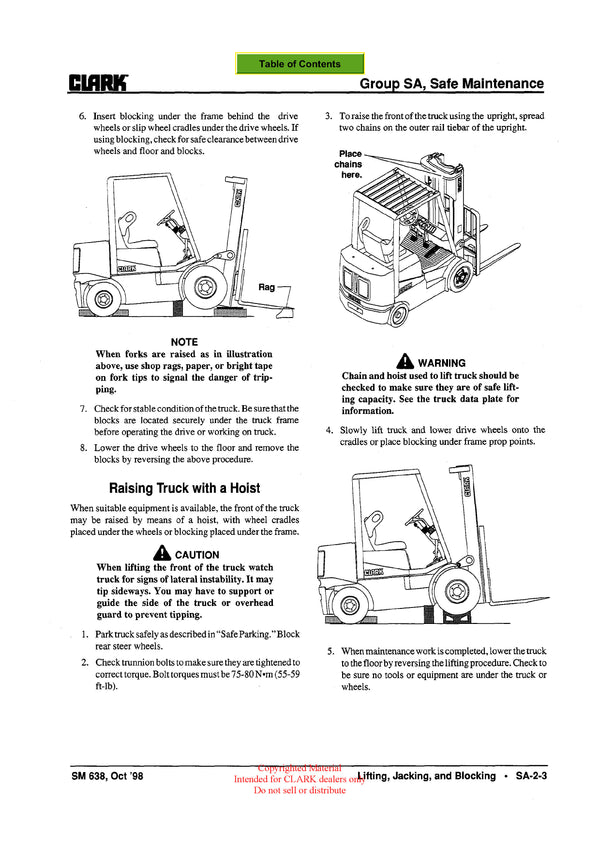 Table of Contents

CLARK

Group SA, Safe Maintenance

6. Insert blocking under the frame behind the drive wheels or slip wheel cradles under the drive wheels. If using blocking, check for safe clearance between drive wheels and floor and blocks.

CLARK

CLARK

Rag

NOTE
When forks are raised as in illustration above, use shop rags, paper, or bright tape on fork tips to signal the danger of tripping.

7. Check for stable condition of the truck. Be sure that the blocks are located securely under the truck frame before operating the drive or working on truck.

8. Lower the drive wheels to the floor and remove the blocks by reversing the above procedure.

Raising Truck with a Hoist

When suitable equipment is available, the front of the truck may be raised by means of a hoist, with wheel cradles placed under the wheels or blocking placed under the frame.

CAUTION
When lifting the front of the truck watch truck for signs of lateral instability. It may tip sideways. You may have to support or guide the side of the truck or overhead guard to prevent tipping.

1. Park truck safely as described in "Safe Parking." Block rear steer wheels.

2. Check trunnion bolts to make sure they are tightened to correct torque. Bolt torques must be 75-80 N•m (55-59 ft-lb).

3. To raise the front of the truck using the upright, spread two chains on the outer rail tiebar of the upright.

Place chains here.

WARNING
Chain and hoist used to lift truck should be checked to make sure they are of safe lifting capacity. See the truck data plate for information.

4. Slowly lift truck and lower drive wheels onto the cradles or place blocking under frame prop points.

CLARK

CLARK

5. When maintenance work is completed, lower the truck to the floor by reversing the lifting procedure. Check to be sure no tools or equipment are under the truck or wheels.

SM 638, Oct '98

Copyrighted Material
Intended for CLARK dealers only
Do not sell or distribute

Lifting, Jacking, and Blocking • SA-2-3