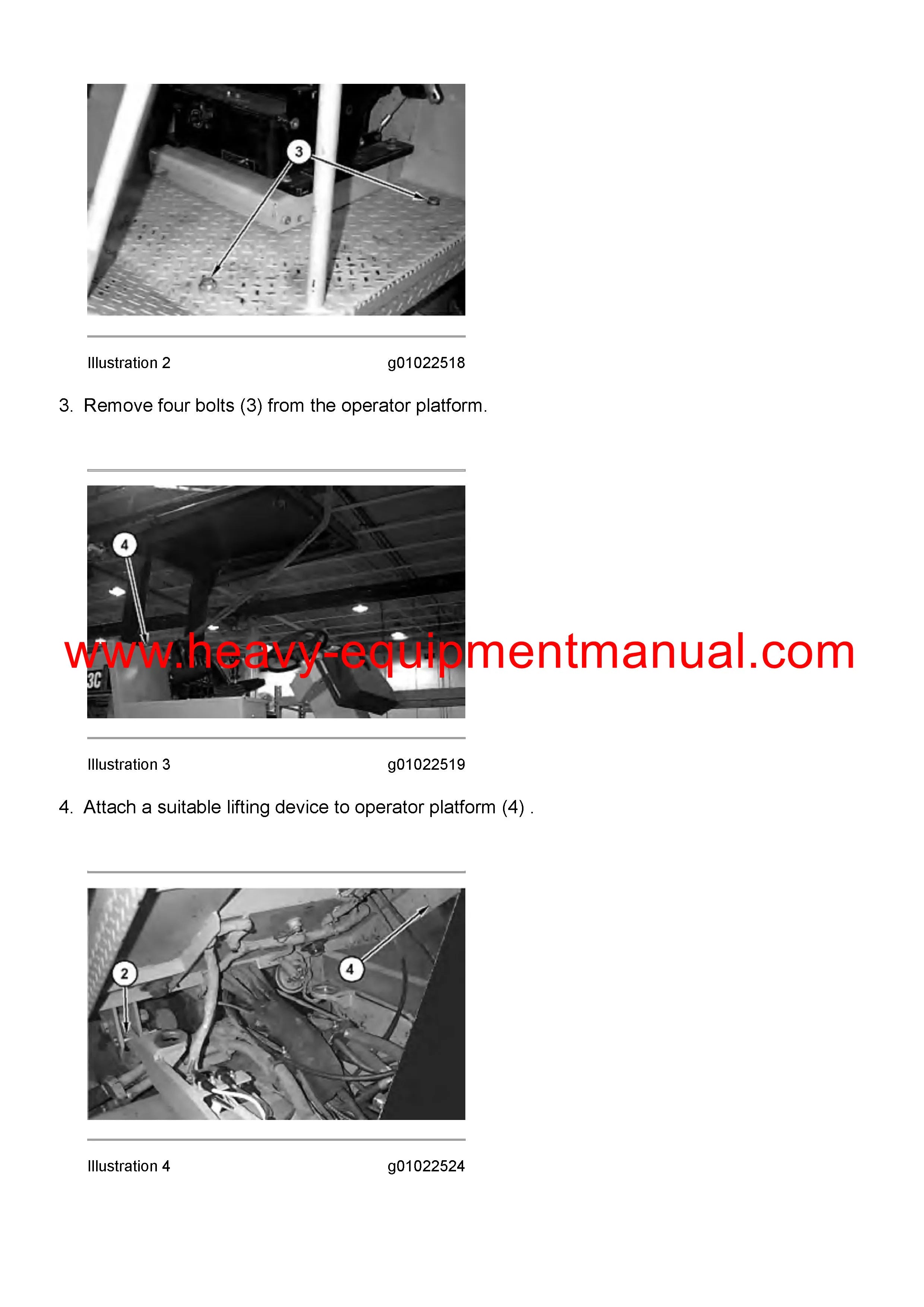 3

Illustration 2 g01022518

3. Remove four bolts (3) from the operator platform.

4

www.heavy-equipmentmanual.com

3C

Illustration 3 g01022519

4. Attach a suitable lifting device to operator platform (4) .

2

4

Illustration 4 g01022524