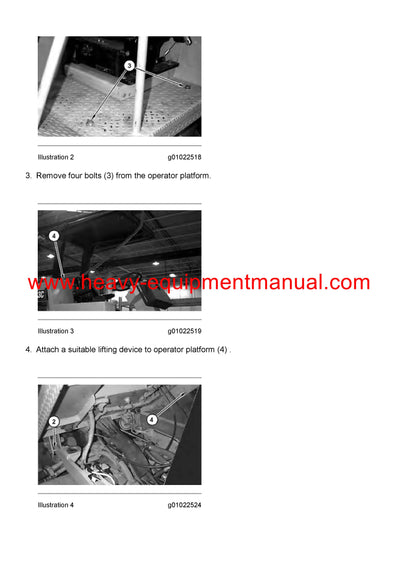 3

Illustration 2 g01022518

3. Remove four bolts (3) from the operator platform.

4

www.heavy-equipmentmanual.com

Illustration 3 g01022519

4. Attach a suitable lifting device to operator platform (4) .

2

4

Illustration 4 g01022524