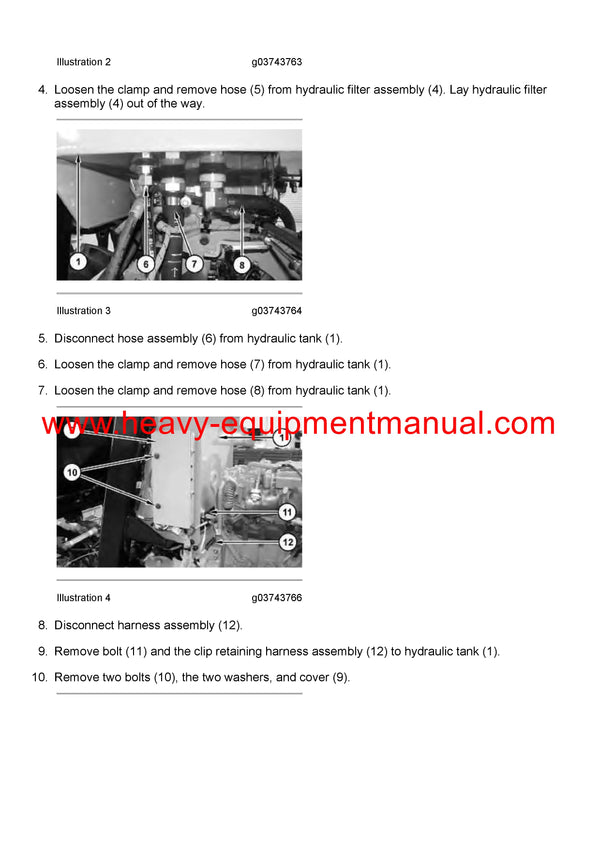 Illustration 2 g03743763

4. Loosen the clamp and remove hose (5) from hydraulic filter assembly (4). Lay hydraulic filter assembly (4) out of the way.

1 6 7 8

Illustration 3 g03743764

5. Disconnect hose assembly (6) from hydraulic tank (1).

6. Loosen the clamp and remove hose (7) from hydraulic tank (1).

7. Loosen the clamp and remove hose (8) from hydraulic tank (1).

www.heavy-equipmentmanual.com

9 1 10 11 12

Illustration 4 g03743766

8. Disconnect harness assembly (12).

9. Remove bolt (11) and the clip retaining harness assembly (12) to hydraulic tank (1).

10. Remove two bolts (10), the two washers, and cover (9).