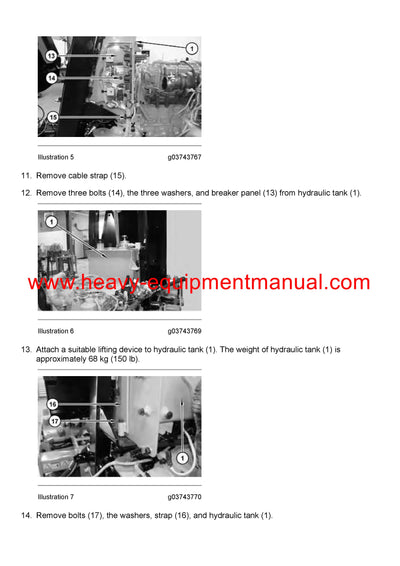 1

13

14

15

Illustration 5 g03743767

11. Remove cable strap (15).

12. Remove three bolts (14), the three washers, and breaker panel (13) from hydraulic tank (1).

1

www.heavy-equipmentmanual.com

Illustration 6 g03743769

13. Attach a suitable lifting device to hydraulic tank (1). The weight of hydraulic tank (1) is approximately 68 kg (150 lb).

16

17

1

Illustration 7 g03743770

14. Remove bolts (17), the washers, strap (16), and hydraulic tank (1).