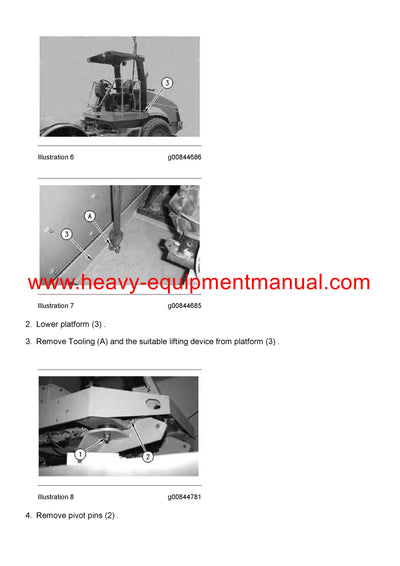 3

Illustration 6 g00844686

A

3

www.heavy-equipmentmanual.com

Illustration 7 g00844685

2. Lower platform (3) .

3. Remove Tooling (A) and the suitable lifting device from platform (3) .

1

2

Illustration 8 g00844781

4. Remove pivot pins (2) .