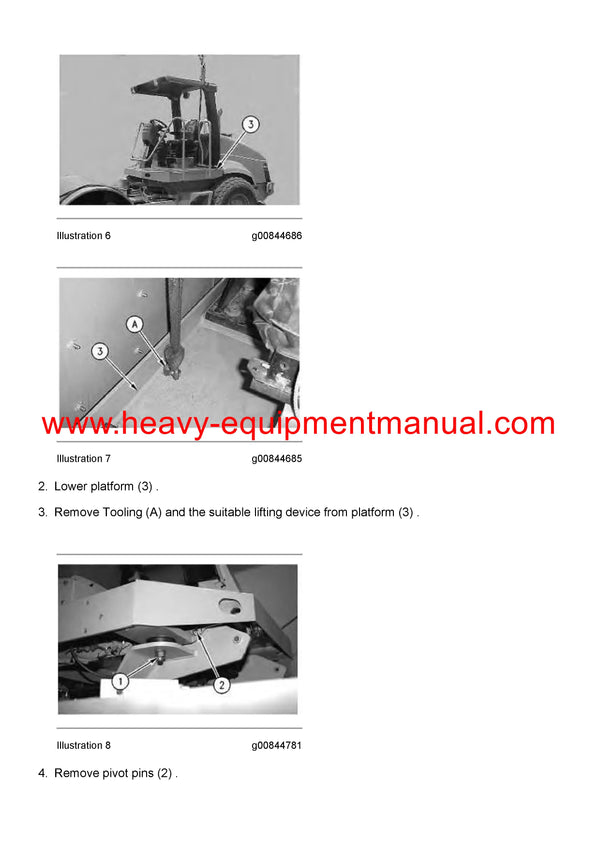 3

Illustration 6 g00844686

A

3

www.heavy-equipmentmanual.com

Illustration 7 g00844685

2. Lower platform (3) .

3. Remove Tooling (A) and the suitable lifting device from platform (3) .

1

2

Illustration 8 g00844781

4. Remove pivot pins (2) .