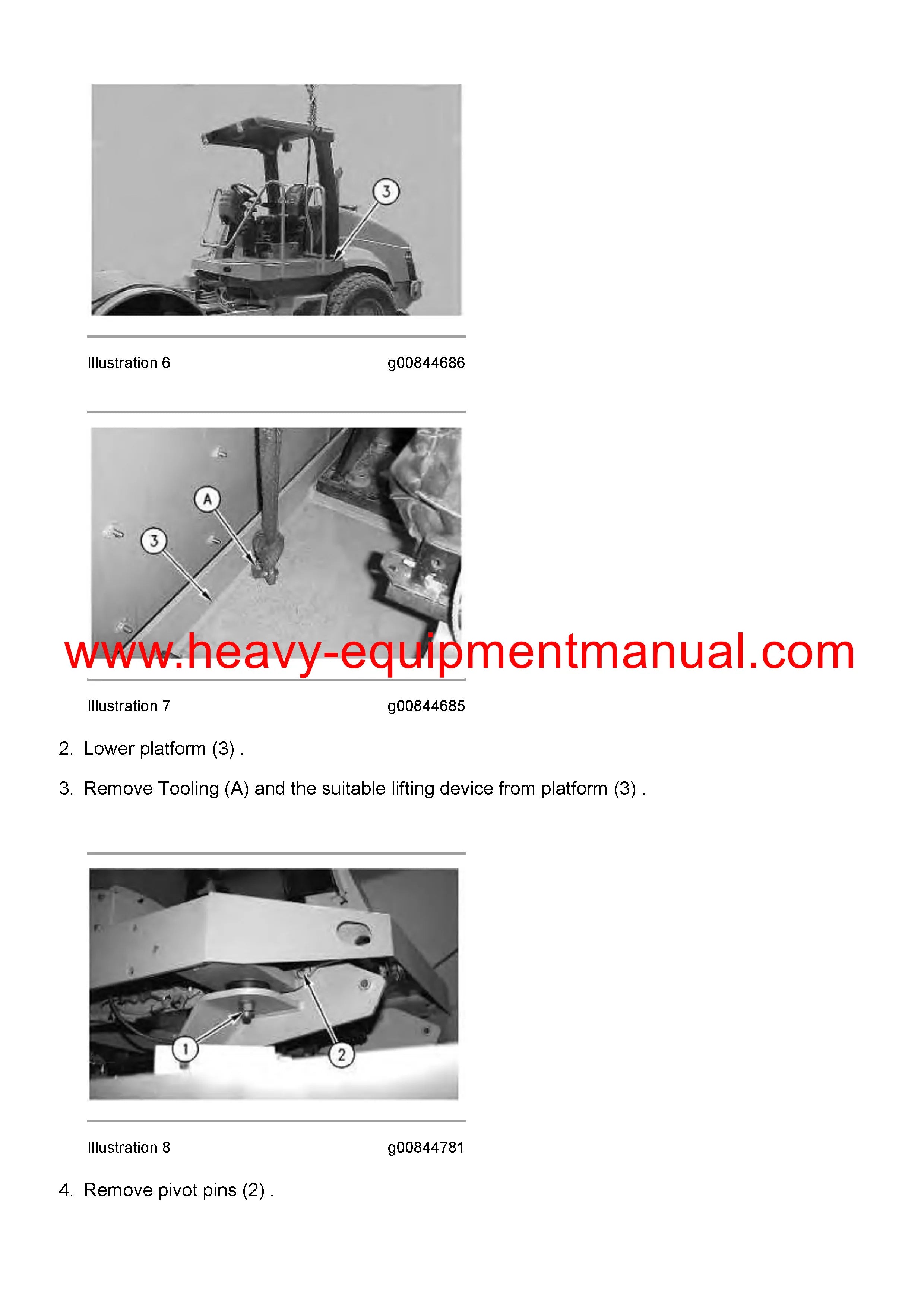 3

Illustration 6 g00844686

A

3

www.heavy-equipmentmanual.com

Illustration 7 g00844685

2. Lower platform (3) .

3. Remove Tooling (A) and the suitable lifting device from platform (3) .

1

2

Illustration 8 g00844781

4. Remove pivot pins (2) .