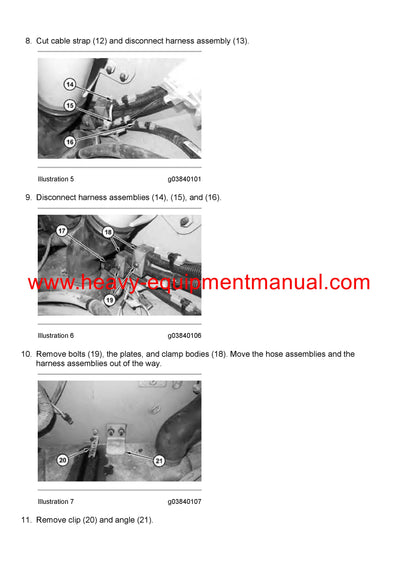 8. Cut cable strap (12) and disconnect harness assembly (13).

14
15
16

Illustration 5 g03840101

9. Disconnect harness assemblies (14), (15), and (16).

17
18
19

www.heavy-equipmentmanual.com

Illustration 6 g03840106

10. Remove bolts (19), the plates, and clamp bodies (18). Move the hose assemblies and the harness assemblies out of the way.

20
21

Illustration 7 g03840107

11. Remove clip (20) and angle (21).