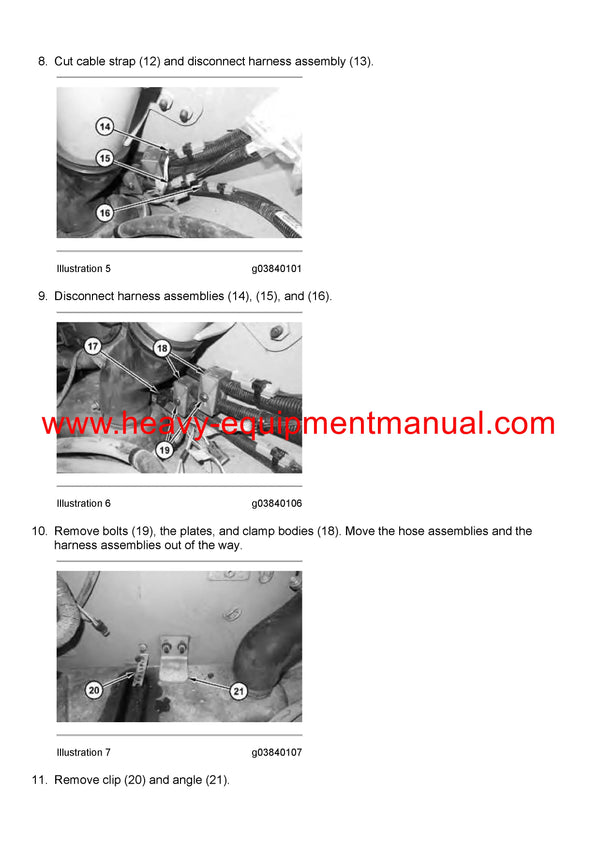 8. Cut cable strap (12) and disconnect harness assembly (13).

14

15

16

Illustration 5 g03840101

9. Disconnect harness assemblies (14), (15), and (16).

17

18

19

www.heavy-equipmentmanual.com

Illustration 6 g03840106

10. Remove bolts (19), the plates, and clamp bodies (18). Move the hose assemblies and the harness assemblies out of the way.

20

21

Illustration 7 g03840107

11. Remove clip (20) and angle (21).