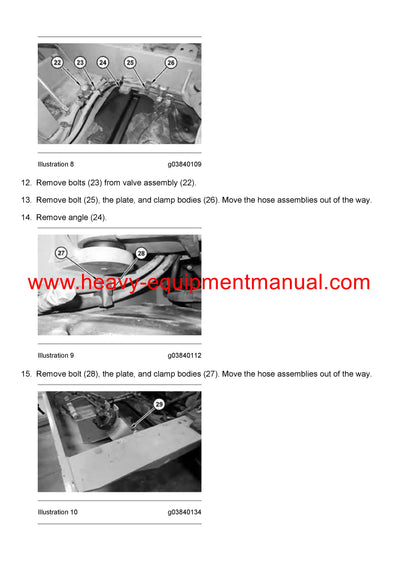 22 23 24 25 26

Illustration 8 g03840109

12. Remove bolts (23) from valve assembly (22).

13. Remove bolt (25), the plate, and clamp bodies (26). Move the hose assemblies out of the way.

14. Remove angle (24).

27 28

www.heavy-equipmentmanual.com

Illustration 9 g03840112

15. Remove bolt (28), the plate, and clamp bodies (27). Move the hose assemblies out of the way.

29

Illustration 10 g03840134