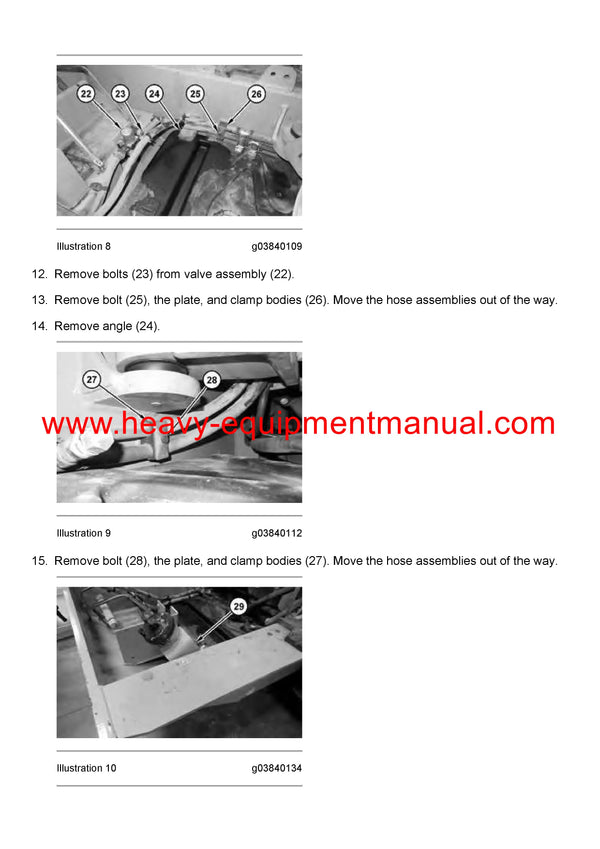 22 23 24 25 26

Illustration 8 g03840109

12. Remove bolts (23) from valve assembly (22).

13. Remove bolt (25), the plate, and clamp bodies (26). Move the hose assemblies out of the way.

14. Remove angle (24).

27 28

www.heavy-equipmentmanual.com

Illustration 9 g03840112

15. Remove bolt (28), the plate, and clamp bodies (27). Move the hose assemblies out of the way.

29

Illustration 10 g03840134