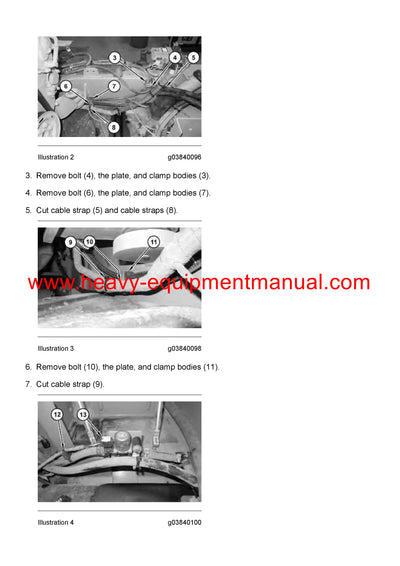 3 4 5
6 7
8

Illustration 2 g03840096

3. Remove bolt (4), the plate, and clamp bodies (3).

4. Remove bolt (6), the plate, and clamp bodies (7).

5. Cut cable strap (5) and cable straps (8).

9 10 11

www.heavy-equipmentmanual.com

Illustration 3 g03840098

6. Remove bolt (10), the plate, and clamp bodies (11).

7. Cut cable strap (9).

12 13

Illustration 4 g03840100