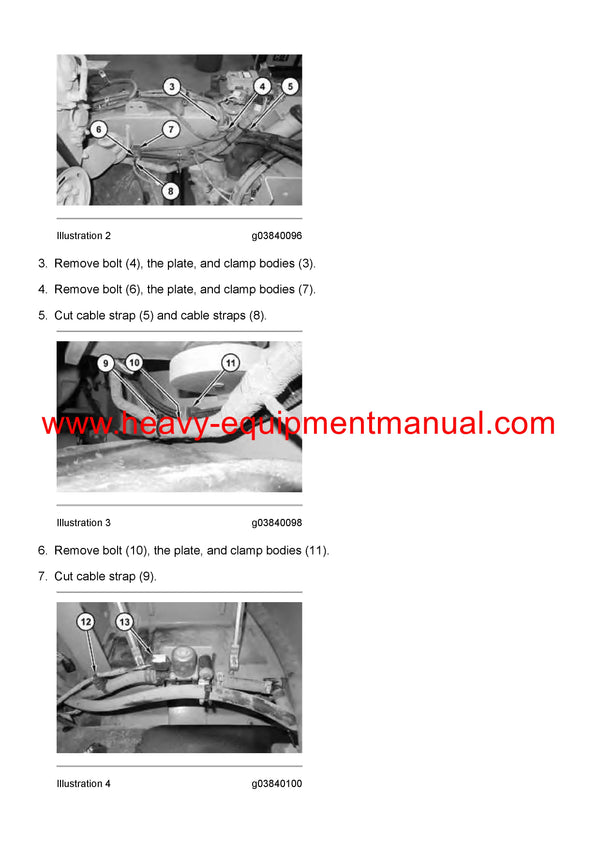 3
4
5
6
7
8

Illustration 2 g03840096

3. Remove bolt (4), the plate, and clamp bodies (3).

4. Remove bolt (6), the plate, and clamp bodies (7).

5. Cut cable strap (5) and cable straps (8).

9
10
11

www.heavy-equipmentmanual.com

Illustration 3 g03840098

6. Remove bolt (10), the plate, and clamp bodies (11).

7. Cut cable strap (9).

12
13

Illustration 4 g03840100