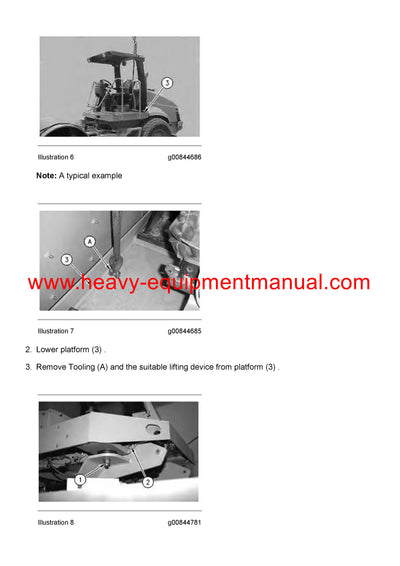 3

Illustration 6 g00844686

**Note:** A typical example

A

3

www.heavy-equipmentmanual.com

Illustration 7 g00844685

2. Lower platform (3) .

3. Remove Tooling (A) and the suitable lifting device from platform (3) .

1

2

Illustration 8 g00844781