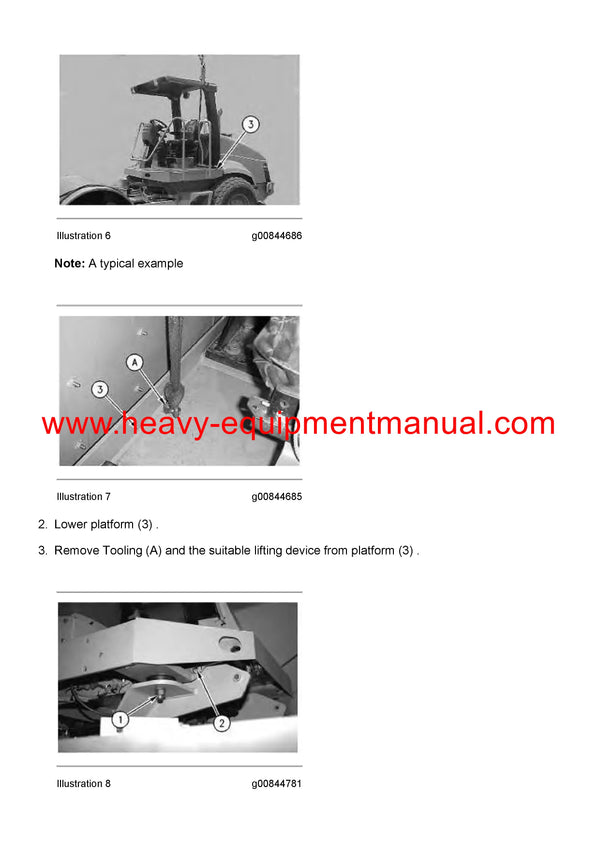 3

Illustration 6 g00844686

**Note:** A typical example

A

3

www.heavy-equipmentmanual.com

Illustration 7 g00844685

2. Lower platform (3) .

3. Remove Tooling (A) and the suitable lifting device from platform (3) .

1

2

Illustration 8 g00844781