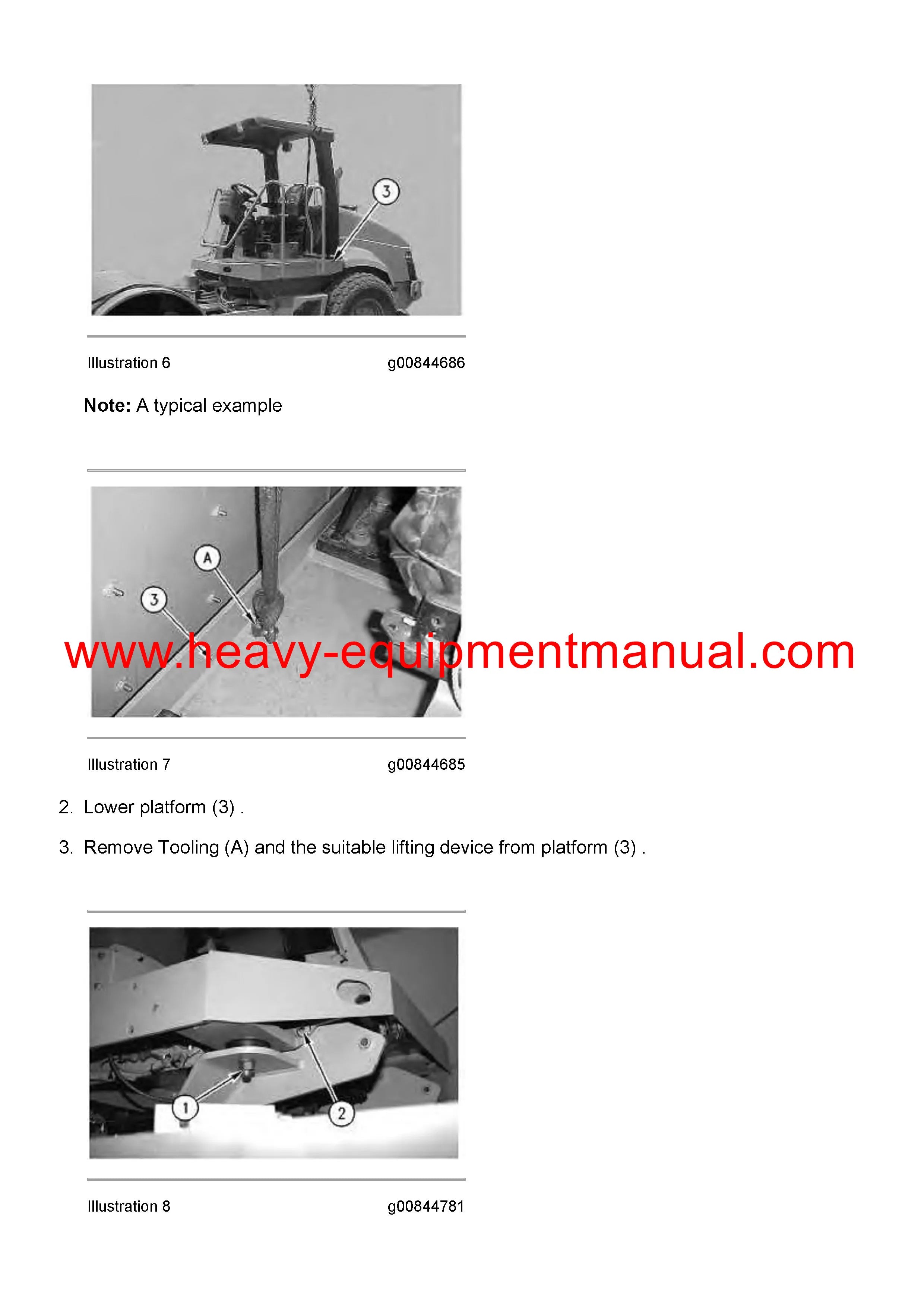 3

Illustration 6 g00844686

**Note:** A typical example

A

3

www.heavy-equipmentmanual.com

Illustration 7 g00844685

2. Lower platform (3) .

3. Remove Tooling (A) and the suitable lifting device from platform (3) .

1

2

Illustration 8 g00844781