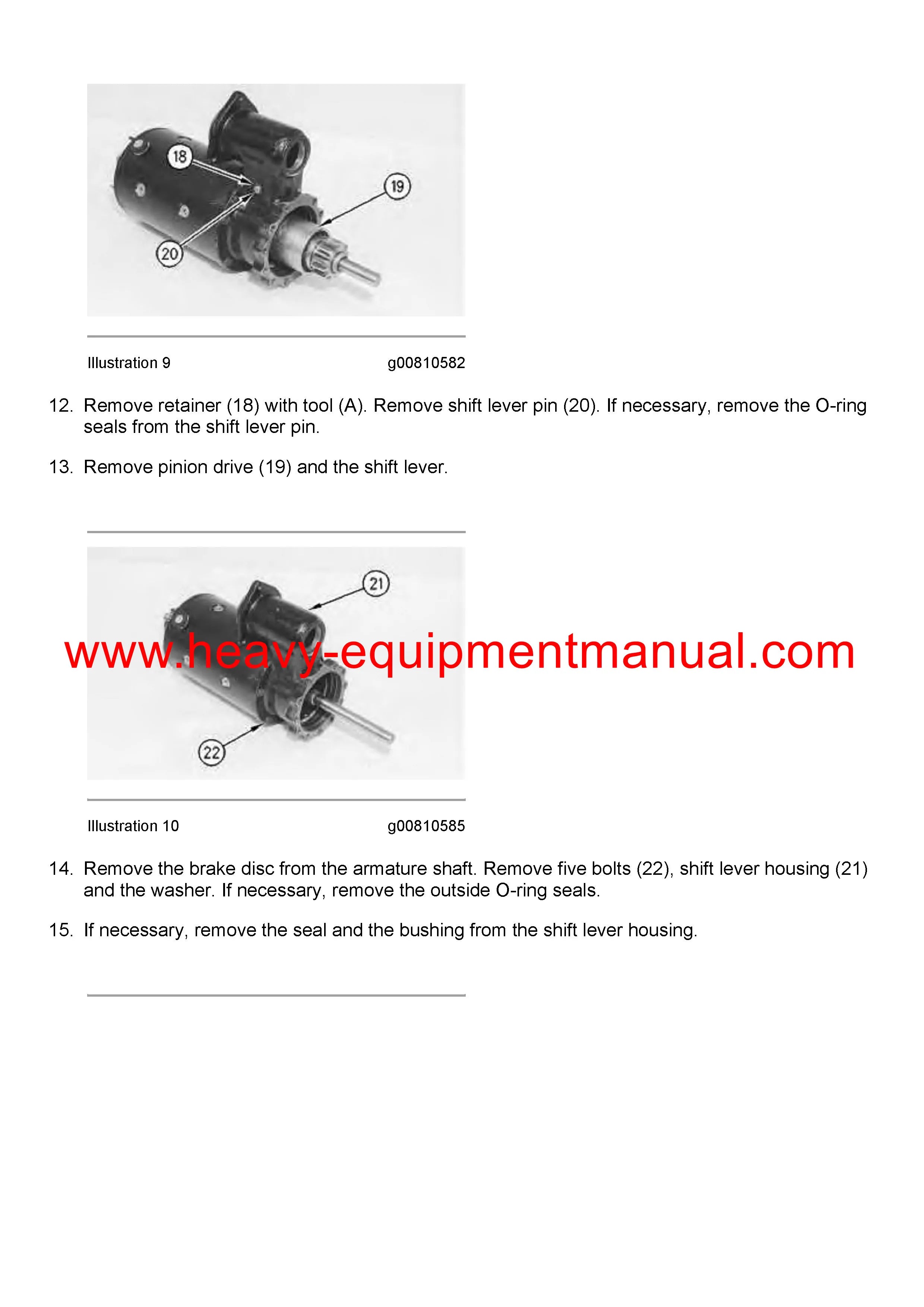 18

19

20

Illustration 9 g00810582

12. Remove retainer (18) with tool (A). Remove shift lever pin (20). If necessary, remove the O-ring seals from the shift lever pin.

13. Remove pinion drive (19) and the shift lever.

21

www.heavy-equipmentmanual.com

22

Illustration 10 g00810585

14. Remove the brake disc from the armature shaft. Remove five bolts (22), shift lever housing (21) and the washer. If necessary, remove the outside O-ring seals.

15. If necessary, remove the seal and the bushing from the shift lever housing.