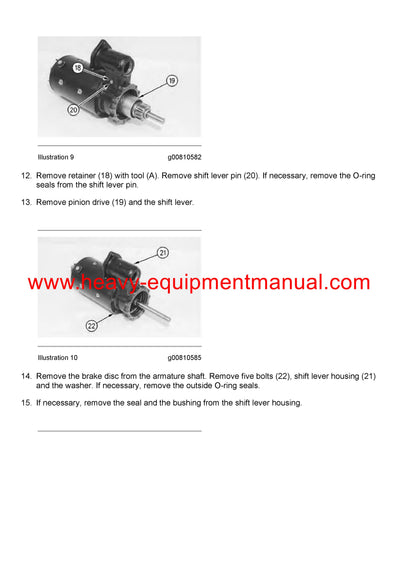 18

19

20

Illustration 9 g00810582

12. Remove retainer (18) with tool (A). Remove shift lever pin (20). If necessary, remove the O-ring seals from the shift lever pin.

13. Remove pinion drive (19) and the shift lever.

21

www.heavy-equipmentmanual.com

22

Illustration 10 g00810585

14. Remove the brake disc from the armature shaft. Remove five bolts (22), shift lever housing (21) and the washer. If necessary, remove the outside O-ring seals.

15. If necessary, remove the seal and the bushing from the shift lever housing.