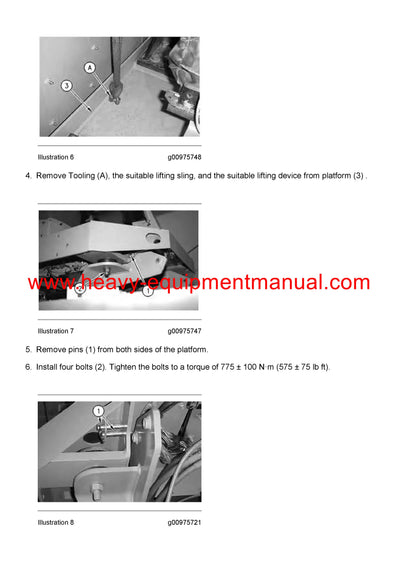 A

3

Illustration 6 g00975748

4. Remove Tooling (A), the suitable lifting sling, and the suitable lifting device from platform (3) .

www.heavy-equipmentmanual.com

2

1

Illustration 7 g00975747

5. Remove pins (1) from both sides of the platform.

6. Install four bolts (2). Tighten the bolts to a torque of 775 ± 100 N·m (575 ± 75 lb ft).

1

Illustration 8 g00975721