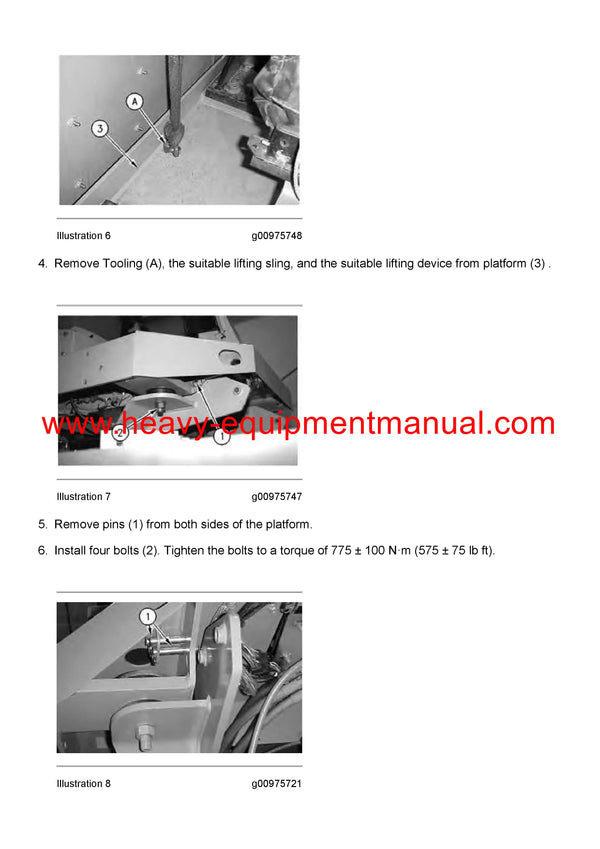 A

3

Illustration 6 g00975748

4. Remove Tooling (A), the suitable lifting sling, and the suitable lifting device from platform (3) .

www.heavy-equipmentmanual.com

2

1

Illustration 7 g00975747

5. Remove pins (1) from both sides of the platform.

6. Install four bolts (2). Tighten the bolts to a torque of 775 ± 100 N·m (575 ± 75 lb ft).

1

Illustration 8 g00975721