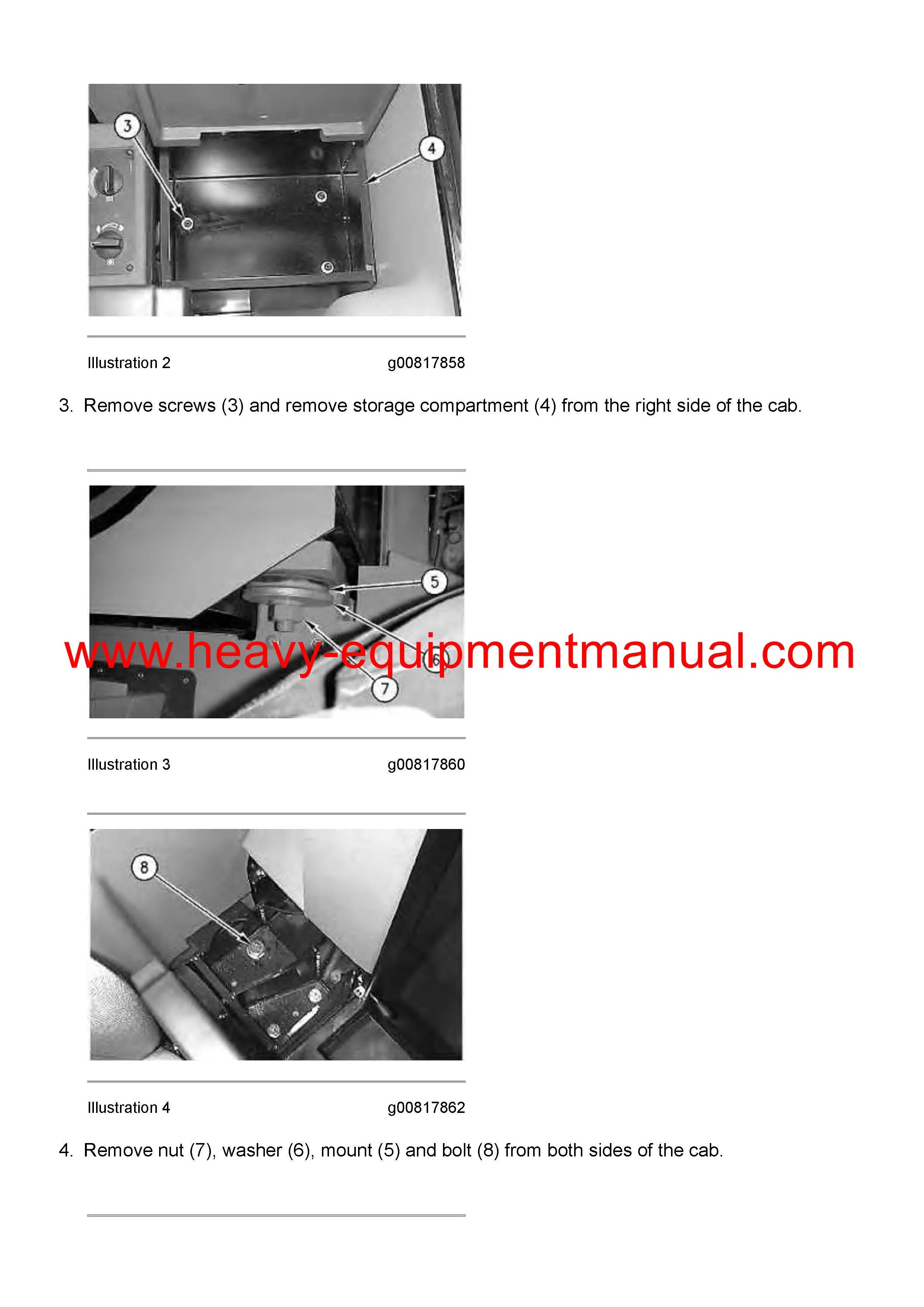 3

4

Illustration 2 g00817858

3. Remove screws (3) and remove storage compartment (4) from the right side of the cab.

5

6

7

www.heavy-equipmentmanual.com

Illustration 3 g00817860

8

Illustration 4 g00817862

4. Remove nut (7), washer (6), mount (5) and bolt (8) from both sides of the cab.