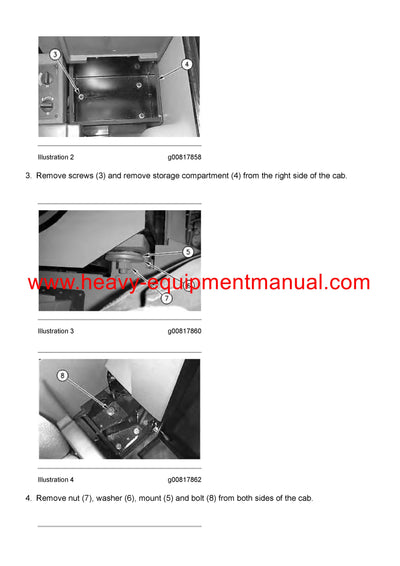 3

4

Illustration 2 g00817858

3. Remove screws (3) and remove storage compartment (4) from the right side of the cab.

5

7

www.heavy-equipmentmanual.com

Illustration 3 g00817860

8

Illustration 4 g00817862

4. Remove nut (7), washer (6), mount (5) and bolt (8) from both sides of the cab.