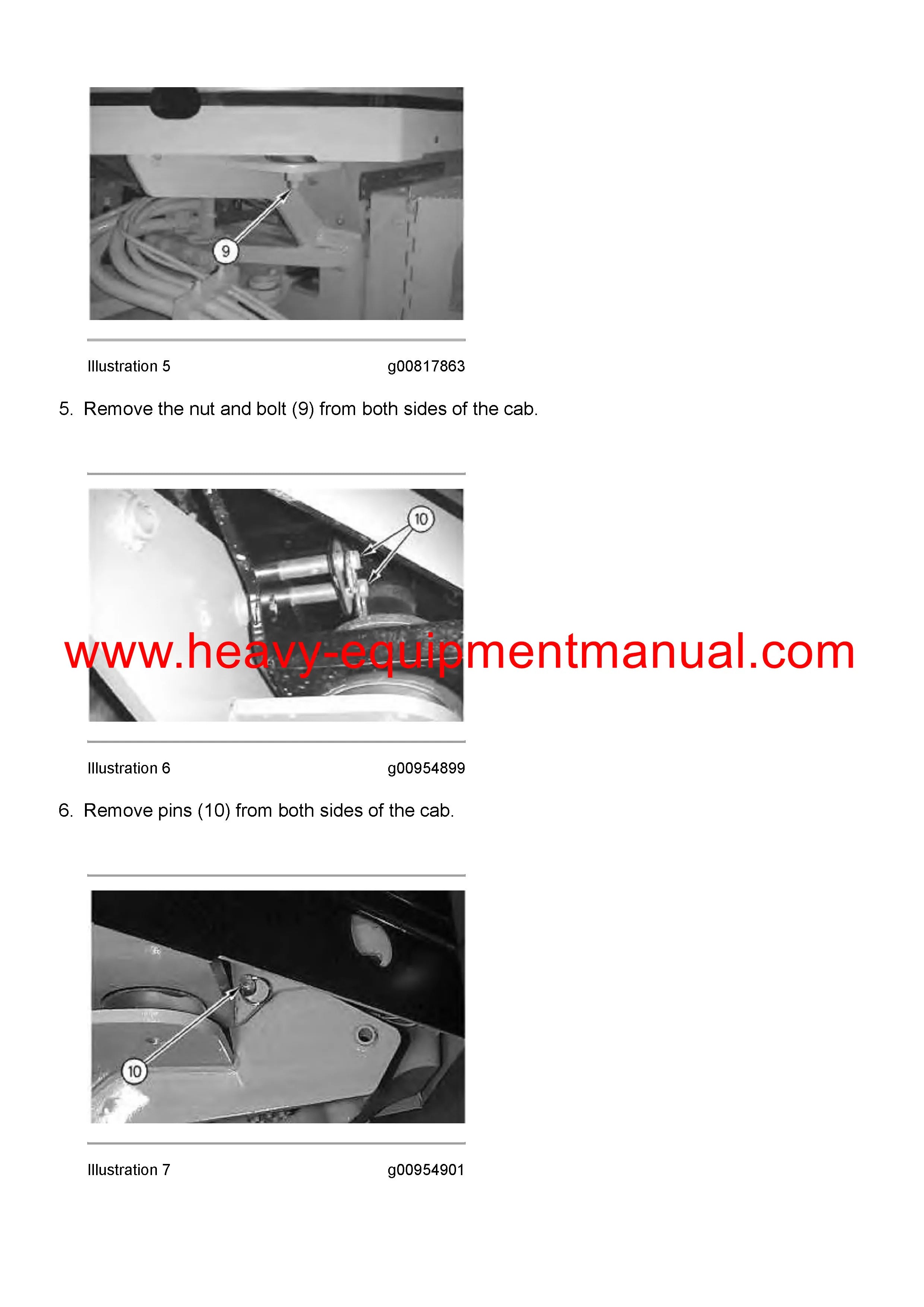 9

Illustration 5 g00817863

5. Remove the nut and bolt (9) from both sides of the cab.

10

www.heavy-equipmentmanual.com

Illustration 6 g00954899

6. Remove pins (10) from both sides of the cab.

10

Illustration 7 g00954901