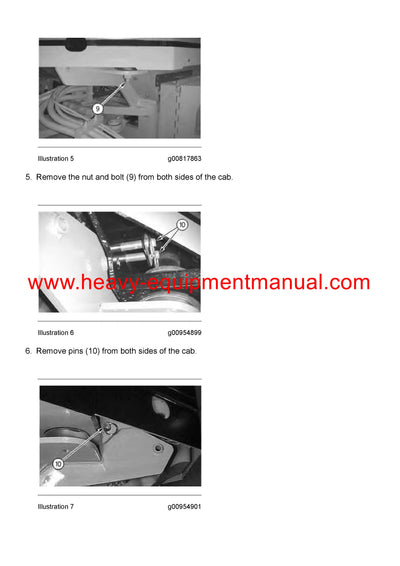 9

Illustration 5 g00817863

5. Remove the nut and bolt (9) from both sides of the cab.

10

www.heavy-equipmentmanual.com

Illustration 6 g00954899

6. Remove pins (10) from both sides of the cab.

10

Illustration 7 g00954901