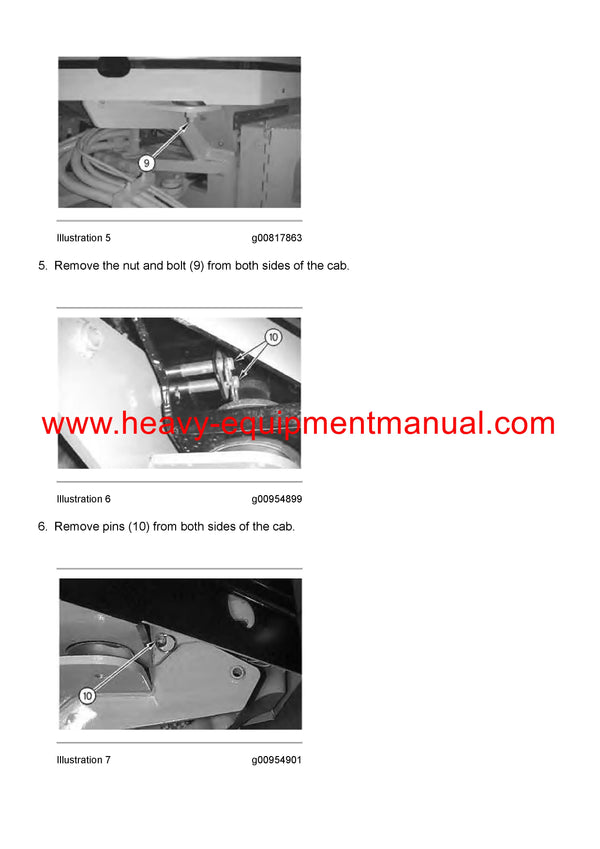 9

Illustration 5 g00817863

5. Remove the nut and bolt (9) from both sides of the cab.

10

www.heavy-equipmentmanual.com

Illustration 6 g00954899

6. Remove pins (10) from both sides of the cab.

10

Illustration 7 g00954901