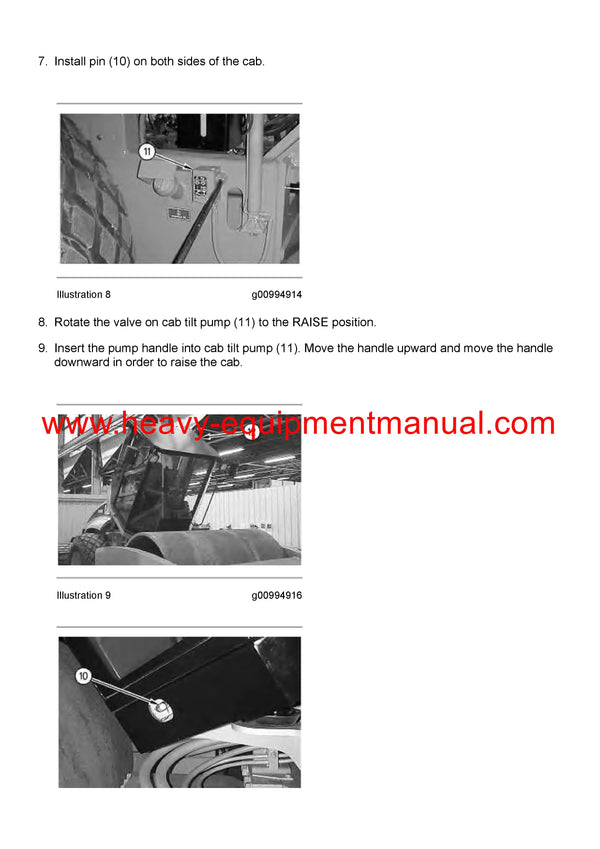 7. Install pin (10) on both sides of the cab.

11

Illustration 8 g00994914

8. Rotate the valve on cab tilt pump (11) to the RAISE position.

9. Insert the pump handle into cab tilt pump (11). Move the handle upward and move the handle downward in order to raise the cab.

www.heavy-equipmentmanual.com

Illustration 9 g00994916

10