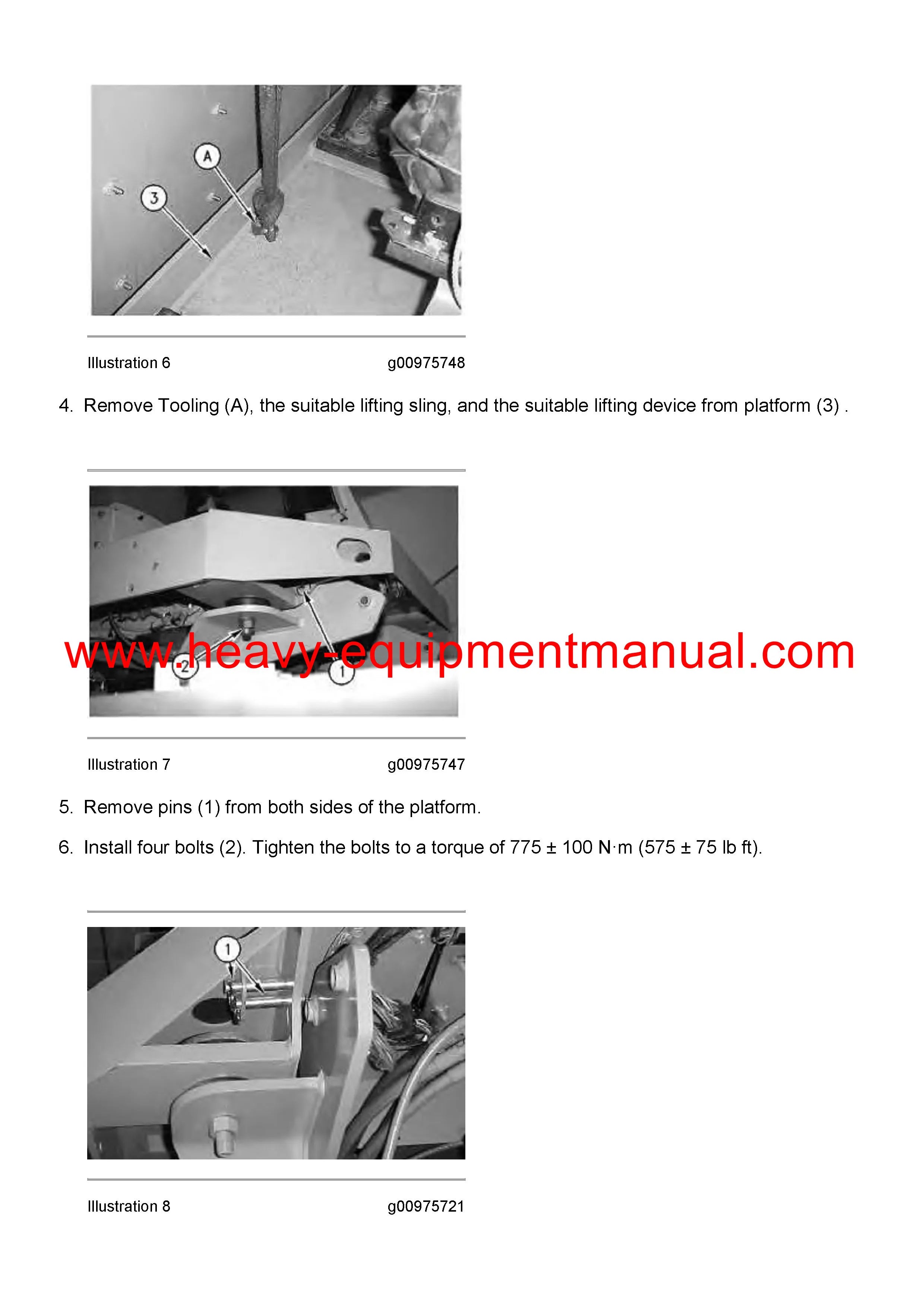 A

3

Illustration 6 g00975748

4. Remove Tooling (A), the suitable lifting sling, and the suitable lifting device from platform (3) .

2

1

www.heavy-equipmentmanual.com

Illustration 7 g00975747

5. Remove pins (1) from both sides of the platform.

6. Install four bolts (2). Tighten the bolts to a torque of 775 ± 100 N·m (575 ± 75 lb ft).

1

Illustration 8 g00975721