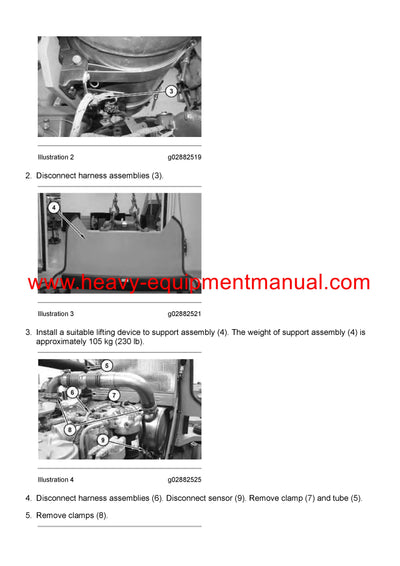 3

Illustration 2 g02882519

2. Disconnect harness assemblies (3).

4

www.heavy-equipmentmanual.com

Illustration 3 g02882521

3. Install a suitable lifting device to support assembly (4). The weight of support assembly (4) is approximately 105 kg (230 lb).

5

6

7

8

9

Illustration 4 g02882525

4. Disconnect harness assemblies (6). Disconnect sensor (9). Remove clamp (7) and tube (5).

5. Remove clamps (8).