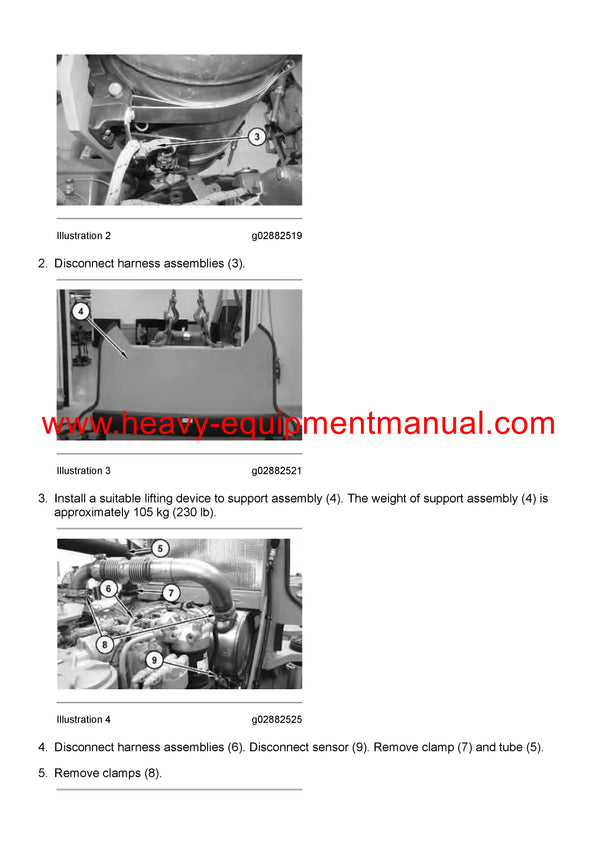 3

Illustration 2 g02882519

2. Disconnect harness assemblies (3).

4

www.heavy-equipmentmanual.com

Illustration 3 g02882521

3. Install a suitable lifting device to support assembly (4). The weight of support assembly (4) is approximately 105 kg (230 lb).

5

6

7

8

9

Illustration 4 g02882525

4. Disconnect harness assemblies (6). Disconnect sensor (9). Remove clamp (7) and tube (5).

5. Remove clamps (8).