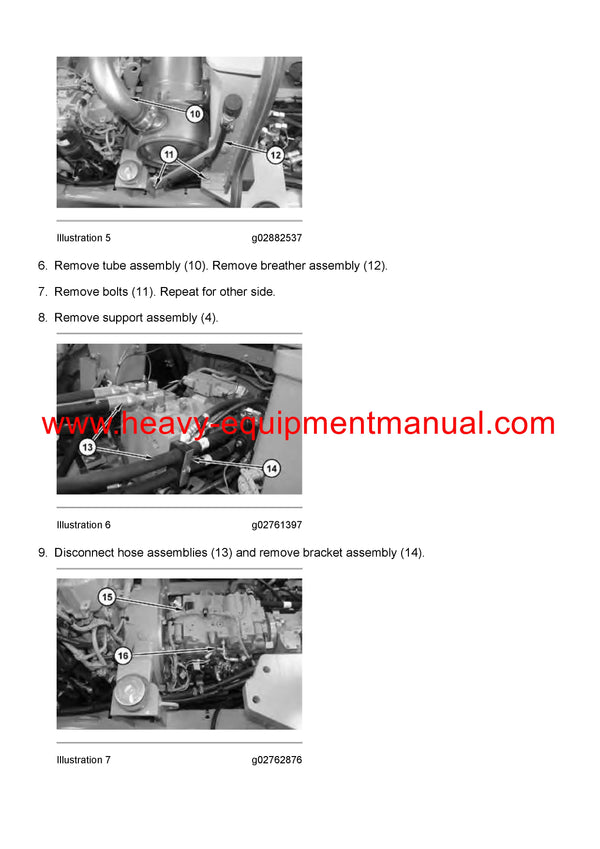 10

11

12

Illustration 5 g02882537

6. Remove tube assembly (10). Remove breather assembly (12).

7. Remove bolts (11). Repeat for other side.

8. Remove support assembly (4).

www.heavy-equipmentmanual.com

13

14

Illustration 6 g02761397

9. Disconnect hose assemblies (13) and remove bracket assembly (14).

15

16

Illustration 7 g02762876