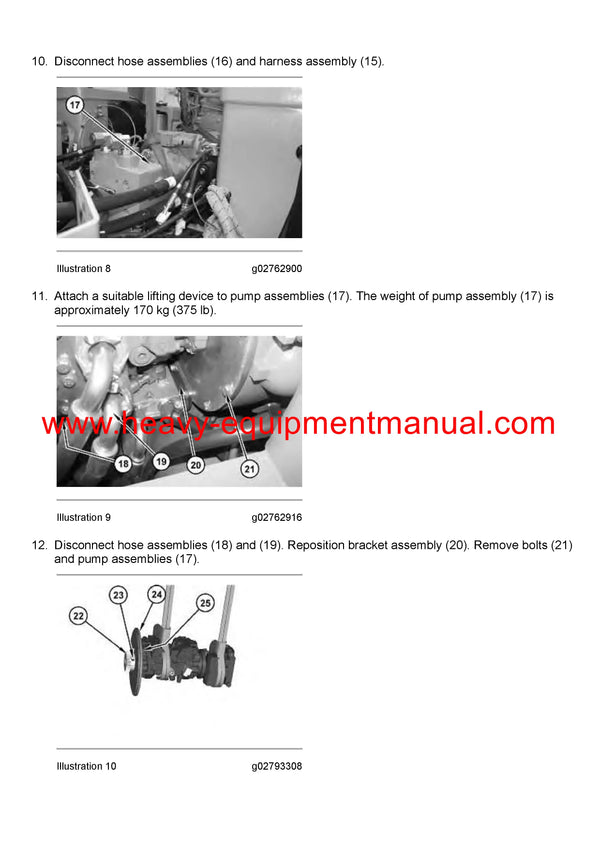 10. Disconnect hose assemblies (16) and harness assembly (15).

17

Illustration 8 g02762900

11. Attach a suitable lifting device to pump assemblies (17). The weight of pump assembly (17) is approximately 170 kg (375 lb).

www.heavy-equipmentmanual.com

18 19 20 21

Illustration 9 g02762916

12. Disconnect hose assemblies (18) and (19). Reposition bracket assembly (20). Remove bolts (21) and pump assemblies (17).

22 23 24 25

Illustration 10 g02793308