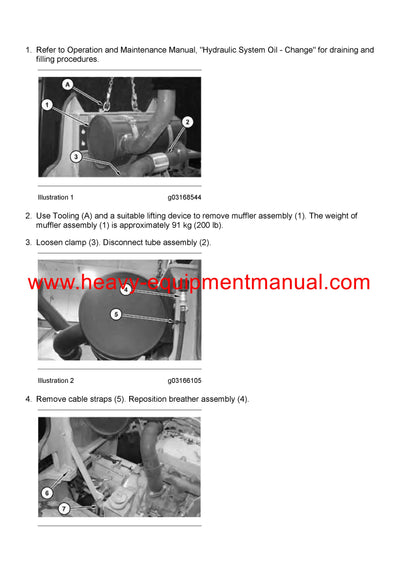 1. Refer to Operation and Maintenance Manual, "Hydraulic System Oil - Change" for draining and filling procedures.

A
1
2
3

Illustration 1 g03168544

2. Use Tooling (A) and a suitable lifting device to remove muffler assembly (1). The weight of muffler assembly (1) is approximately 91 kg (200 lb).

3. Loosen clamp (3). Disconnect tube assembly (2).

www.heavy-equipmentmanual.com

4
5

Illustration 2 g03166105

4. Remove cable straps (5). Reposition breather assembly (4).

6
7