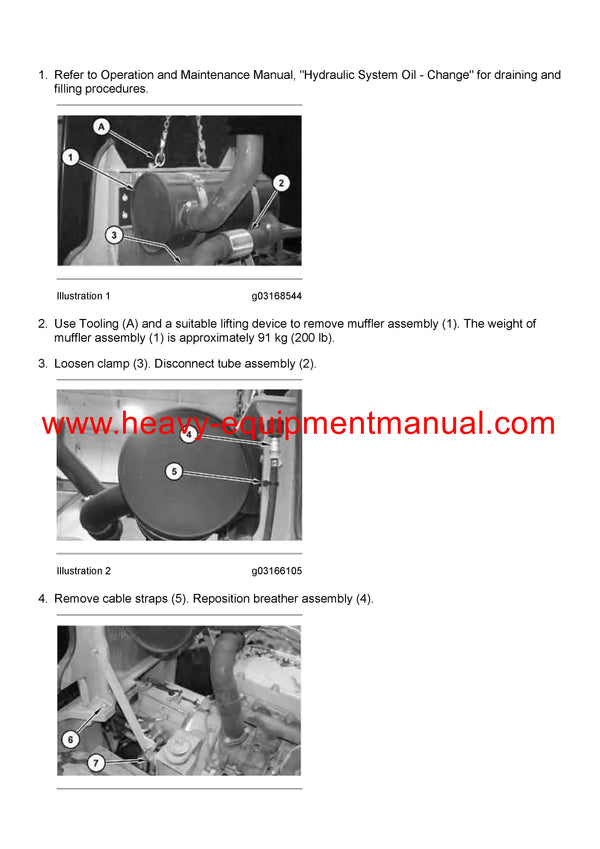 1. Refer to Operation and Maintenance Manual, "Hydraulic System Oil - Change" for draining and filling procedures.

A

1

2

3

Illustration 1 g03168544

2. Use Tooling (A) and a suitable lifting device to remove muffler assembly (1). The weight of muffler assembly (1) is approximately 91 kg (200 lb).

3. Loosen clamp (3). Disconnect tube assembly (2).

www.heavy-equipmentmanual.com

4

5

Illustration 2 g03166105

4. Remove cable straps (5). Reposition breather assembly (4).

6

7