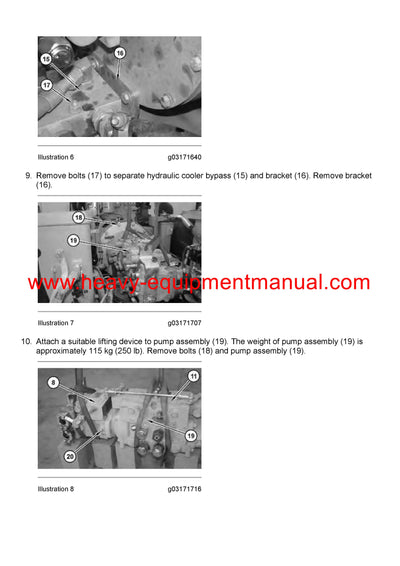 15

16

17

Illustration 6 g03171640

9. Remove bolts (17) to separate hydraulic cooler bypass (15) and bracket (16). Remove bracket (16).

18

19

www.heavy-equipmentmanual.com

Illustration 7 g03171707

10. Attach a suitable lifting device to pump assembly (19). The weight of pump assembly (19) is approximately 115 kg (250 lb). Remove bolts (18) and pump assembly (19).

8

11

19

20

Illustration 8 g03171716