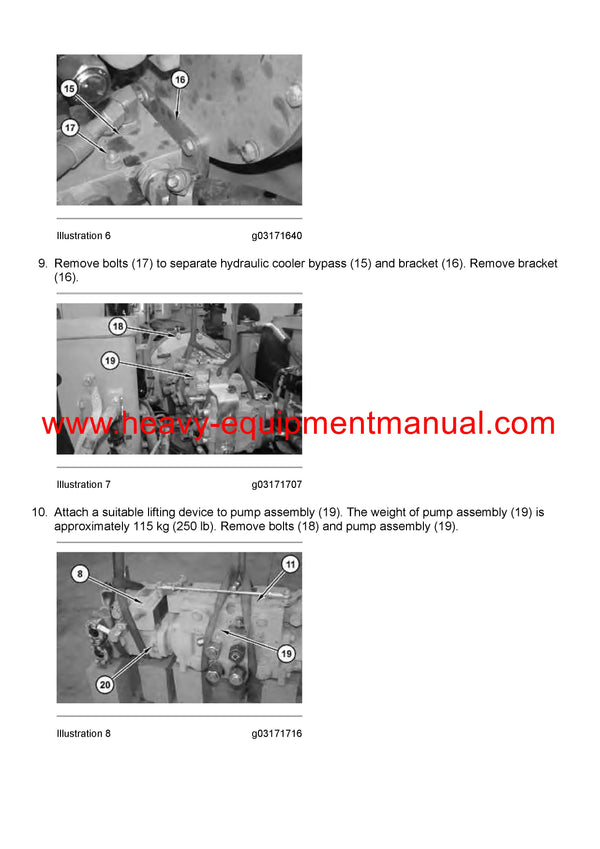 15
16
17

Illustration 6 g03171640

9. Remove bolts (17) to separate hydraulic cooler bypass (15) and bracket (16). Remove bracket (16).

18
19

www.heavy-equipmentmanual.com

Illustration 7 g03171707

10. Attach a suitable lifting device to pump assembly (19). The weight of pump assembly (19) is approximately 115 kg (250 lb). Remove bolts (18) and pump assembly (19).

8
11
19
20

Illustration 8 g03171716