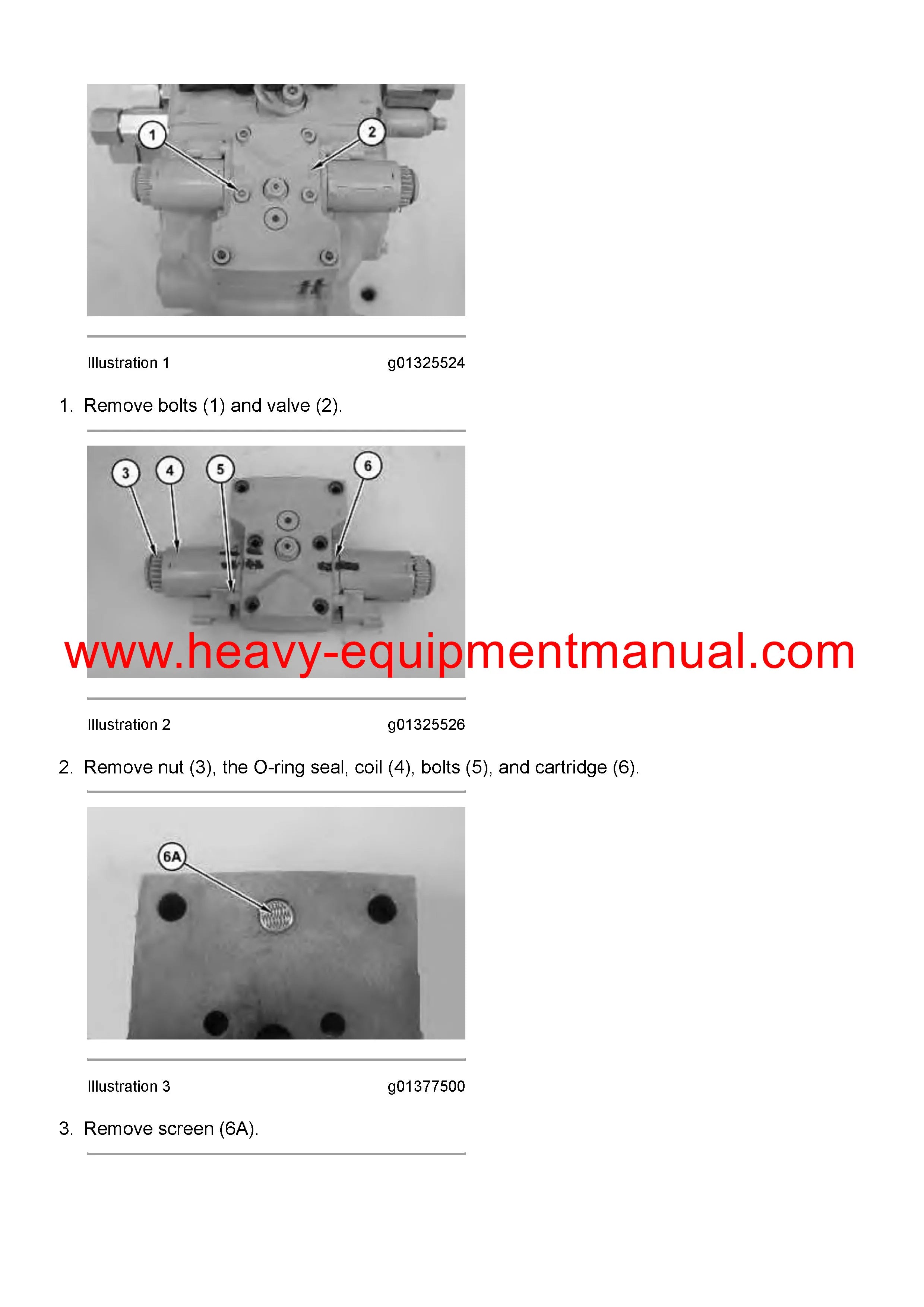 1

2

Illustration 1 g01325524

1. Remove bolts (1) and valve (2).

3 4 5 6

www.heavy-equipmentmanual.com

Illustration 2 g01325526

2. Remove nut (3), the O-ring seal, coil (4), bolts (5), and cartridge (6).

6A

Illustration 3 g01377500

3. Remove screen (6A).