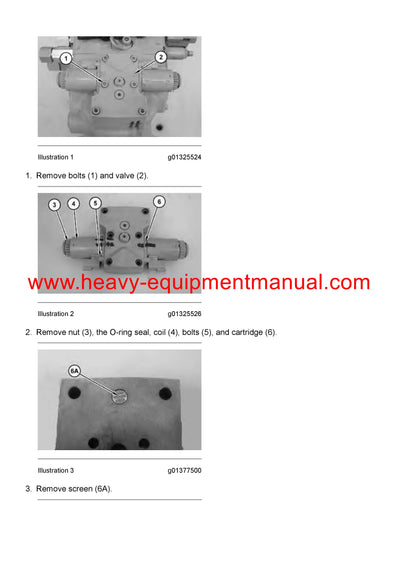 1

2

Illustration 1 g01325524

1. Remove bolts (1) and valve (2).

3 4 5 6

www.heavy-equipmentmanual.com

Illustration 2 g01325526

2. Remove nut (3), the O-ring seal, coil (4), bolts (5), and cartridge (6).

6A

Illustration 3 g01377500

3. Remove screen (6A).