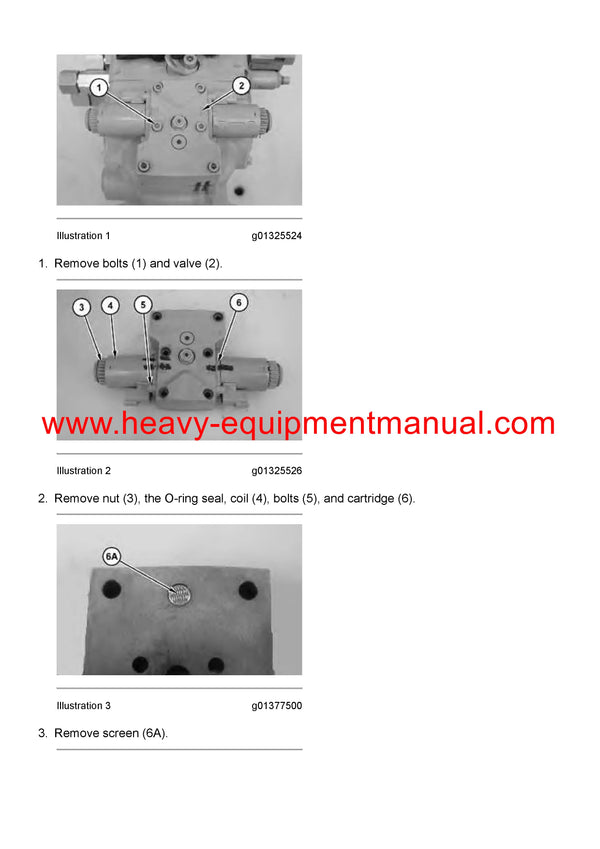 1

2

Illustration 1 g01325524

1. Remove bolts (1) and valve (2).

3

4

5

6

www.heavy-equipmentmanual.com

Illustration 2 g01325526

2. Remove nut (3), the O-ring seal, coil (4), bolts (5), and cartridge (6).

6A

Illustration 3 g01377500

3. Remove screen (6A).