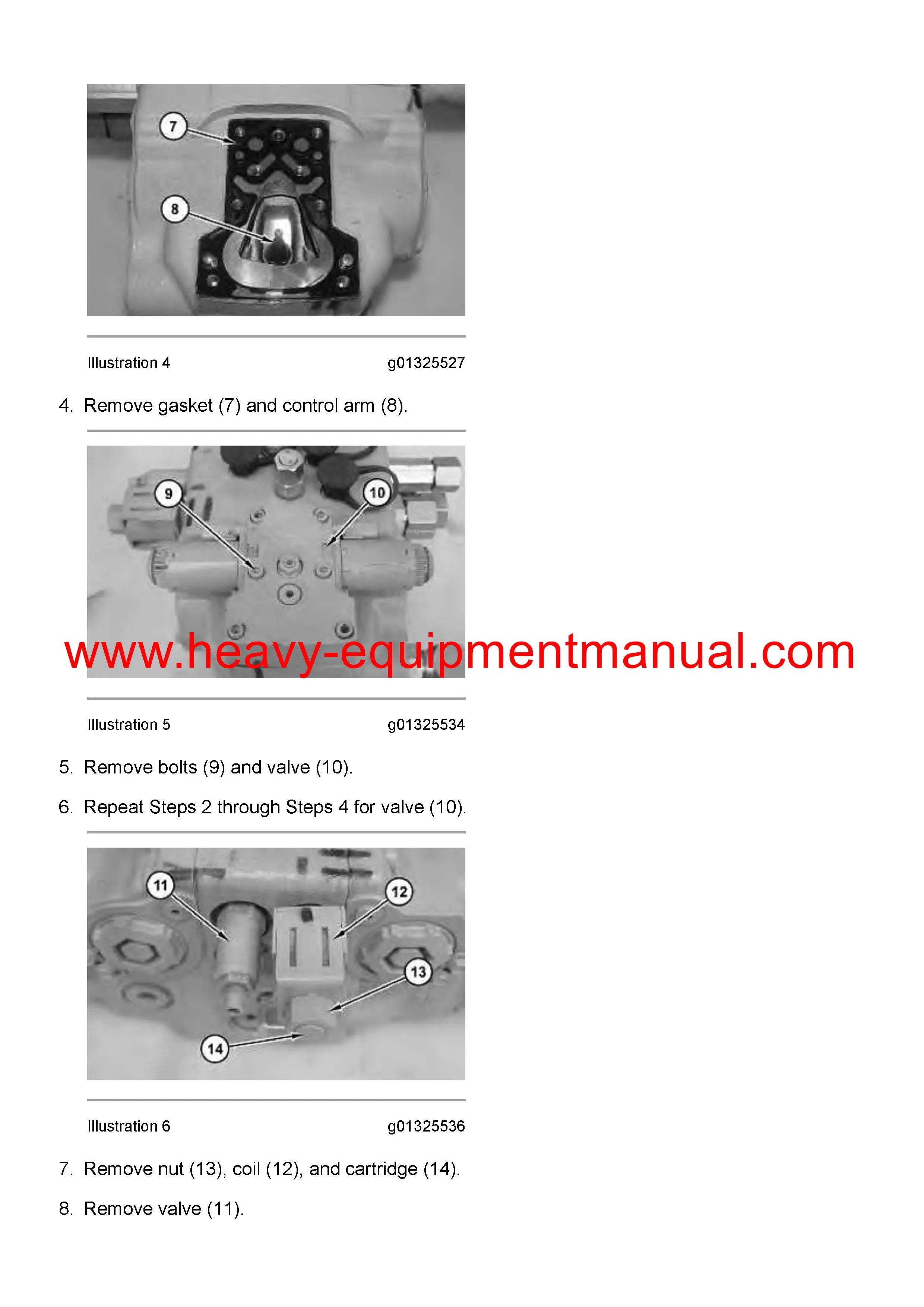 7

8

Illustration 4 g01325527

4. Remove gasket (7) and control arm (8).

9

10

www.heavy-equipmentmanual.com

Illustration 5 g01325534

5. Remove bolts (9) and valve (10).

6. Repeat Steps 2 through Steps 4 for valve (10).

11

12

13

14

Illustration 6 g01325536

7. Remove nut (13), coil (12), and cartridge (14).

8. Remove valve (11).