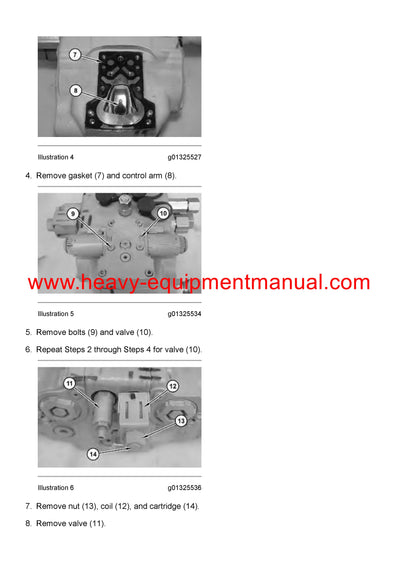 7

8

Illustration 4 g01325527

4. Remove gasket (7) and control arm (8).

9

10

www.heavy-equipmentmanual.com

Illustration 5 g01325534

5. Remove bolts (9) and valve (10).

6. Repeat Steps 2 through Steps 4 for valve (10).

11

12

13

14

Illustration 6 g01325536

7. Remove nut (13), coil (12), and cartridge (14).

8. Remove valve (11).