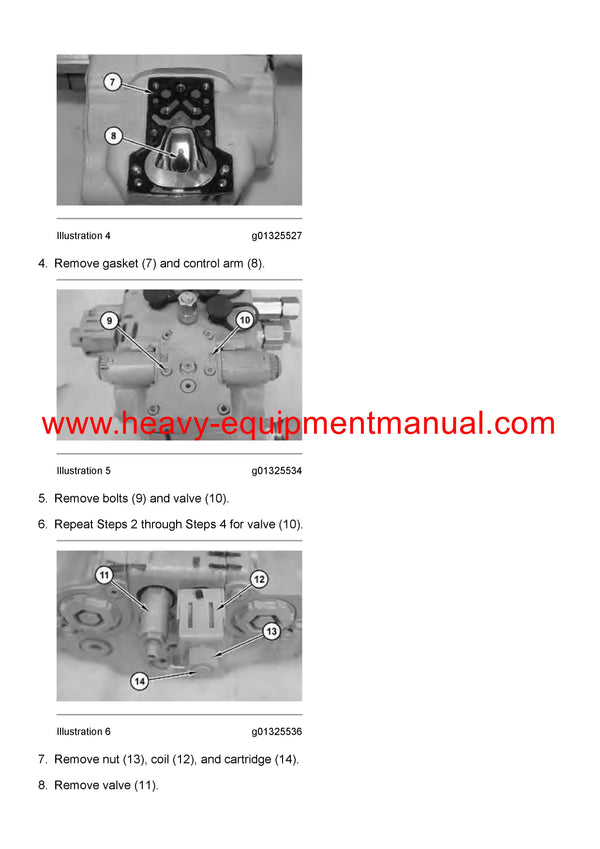 7

8

Illustration 4 g01325527

4. Remove gasket (7) and control arm (8).

9

10

www.heavy-equipmentmanual.com

Illustration 5 g01325534

5. Remove bolts (9) and valve (10).

6. Repeat Steps 2 through Steps 4 for valve (10).

11

12

13

14

Illustration 6 g01325536

7. Remove nut (13), coil (12), and cartridge (14).

8. Remove valve (11).