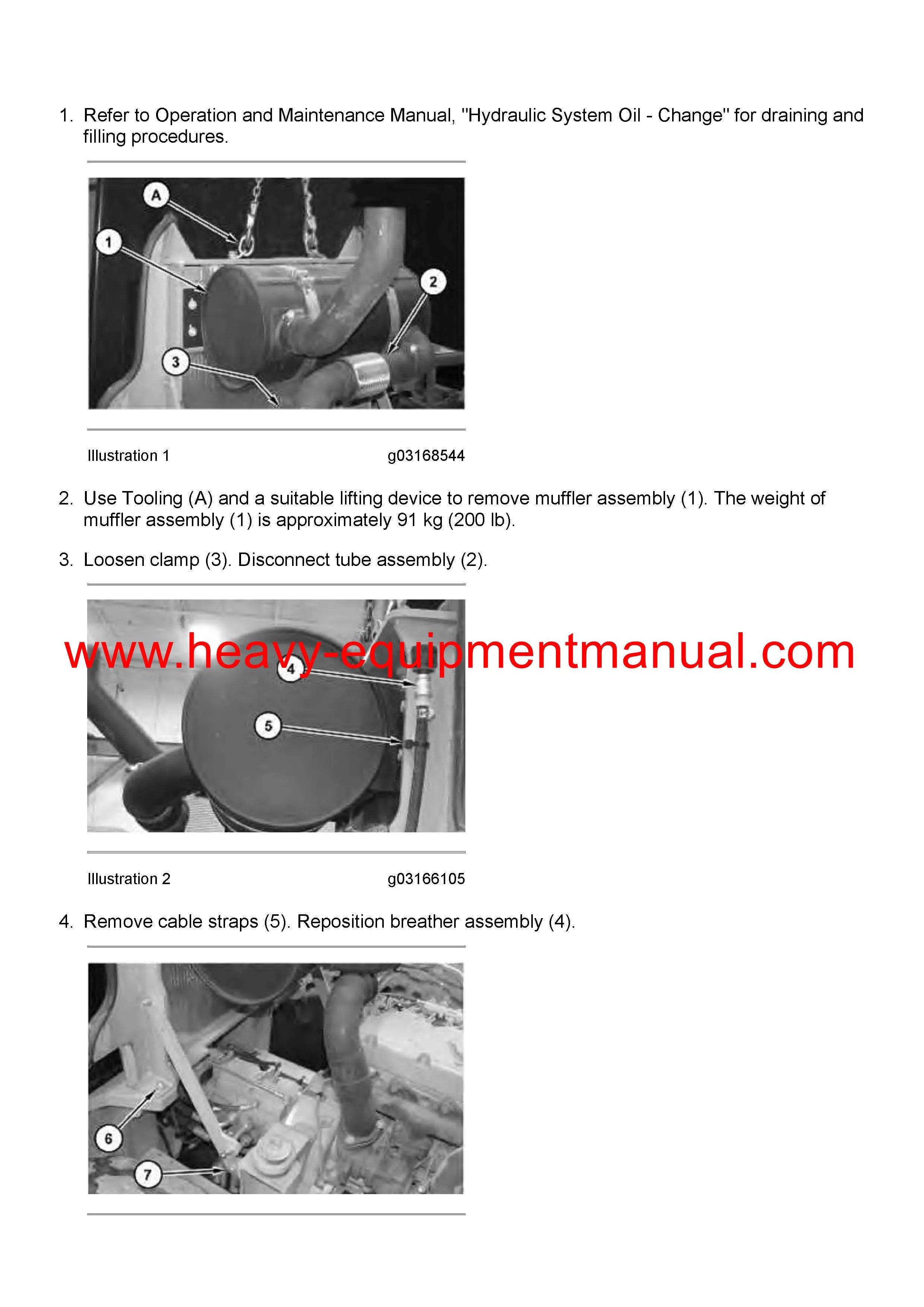 1. Refer to Operation and Maintenance Manual, "Hydraulic System Oil - Change" for draining and filling procedures.

A
1
2
3

Illustration 1 g03168544

2. Use Tooling (A) and a suitable lifting device to remove muffler assembly (1). The weight of muffler assembly (1) is approximately 91 kg (200 lb).

3. Loosen clamp (3). Disconnect tube assembly (2).

www.heavy-equipmentmanual.com

4
5

Illustration 2 g03166105

4. Remove cable straps (5). Reposition breather assembly (4).

6
7