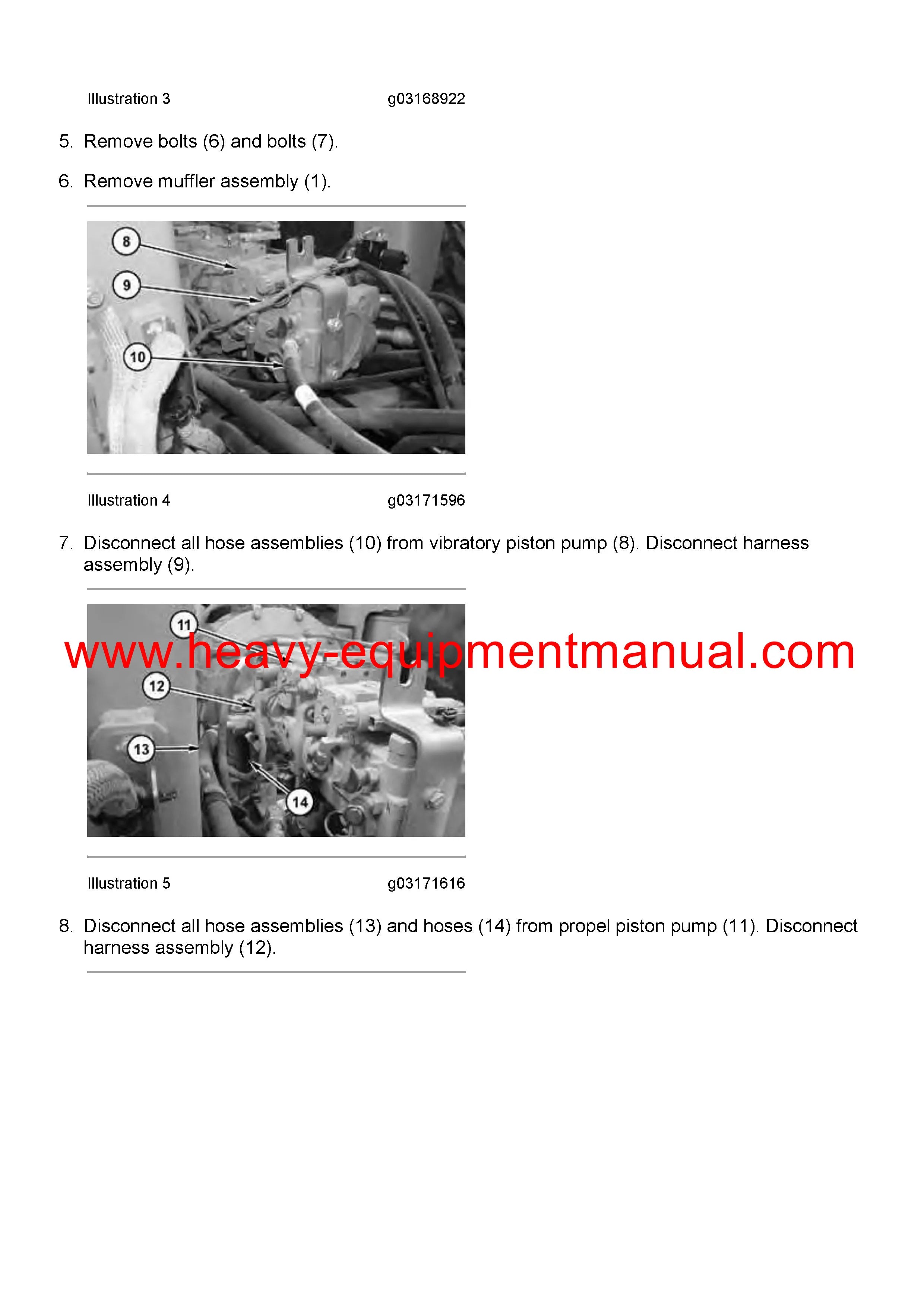 Illustration 3 g03168922

5. Remove bolts (6) and bolts (7).

6. Remove muffler assembly (1).

8

9

10

Illustration 4 g03171596

7. Disconnect all hose assemblies (10) from vibratory piston pump (8). Disconnect harness assembly (9).

11

www.heavy-equipmentmanual.com

12

13

14

Illustration 5 g03171616

8. Disconnect all hose assemblies (13) and hoses (14) from propel piston pump (11). Disconnect harness assembly (12).