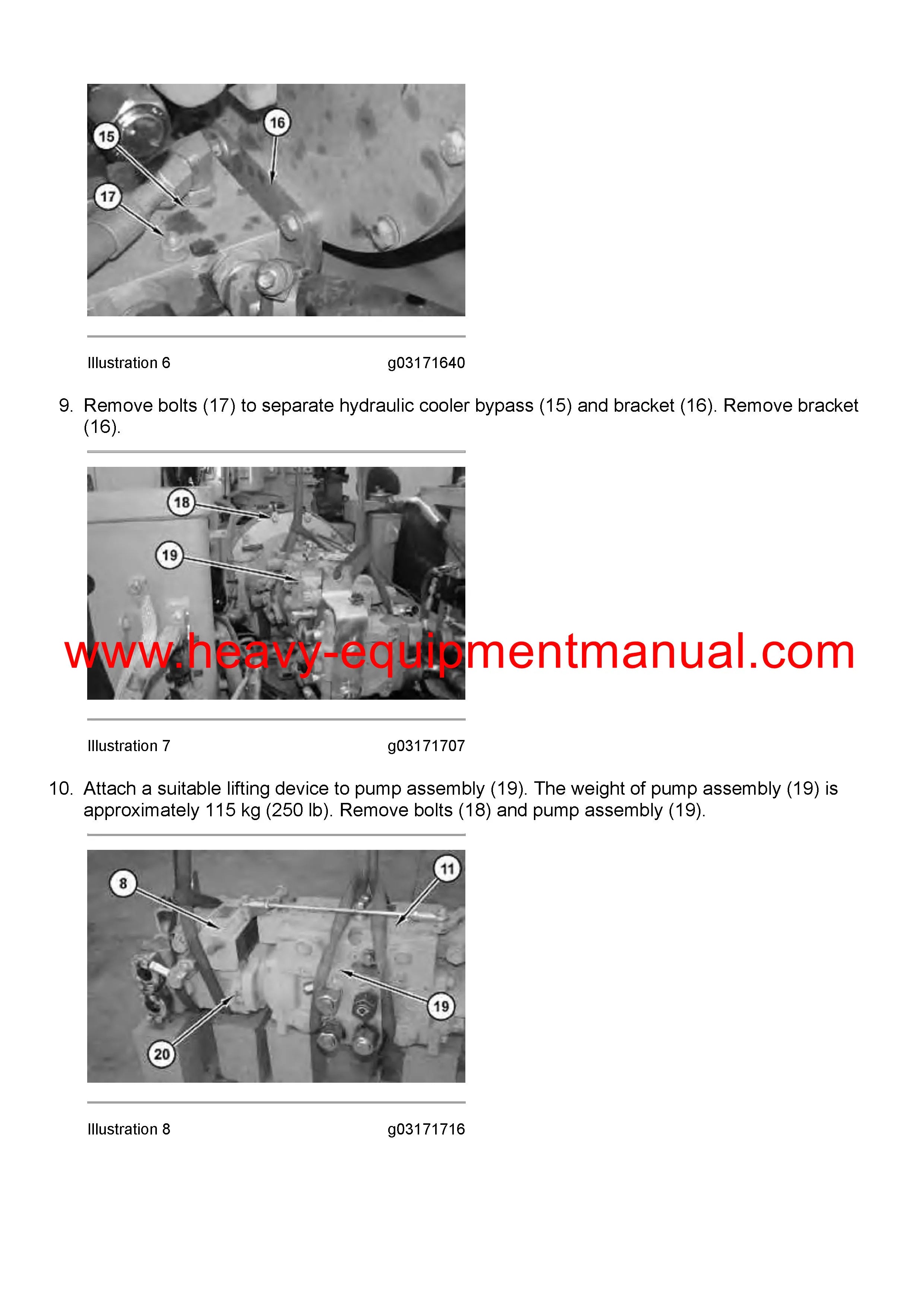 15
16
17

Illustration 6 g03171640

9. Remove bolts (17) to separate hydraulic cooler bypass (15) and bracket (16). Remove bracket (16).

18
19

www.heavy-equipmentmanual.com

Illustration 7 g03171707

10. Attach a suitable lifting device to pump assembly (19). The weight of pump assembly (19) is approximately 115 kg (250 lb). Remove bolts (18) and pump assembly (19).

8
11
19
20

Illustration 8 g03171716