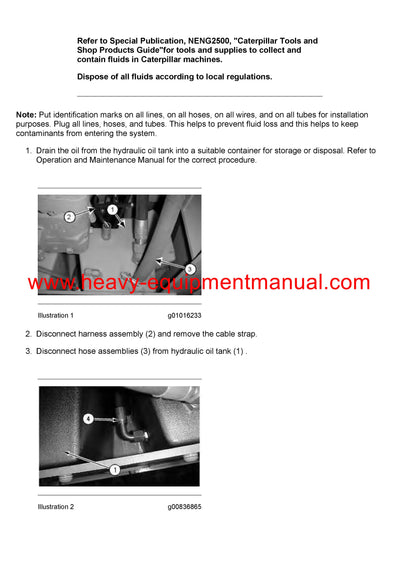 Refer to Special Publication, NENG2500, "Caterpillar Tools and Shop Products Guide"for tools and supplies to collect and contain fluids in Caterpillar machines.

Dispose of all fluids according to local regulations.

Note: Put identification marks on all lines, on all hoses, on all wires, and on all tubes for installation purposes. Plug all lines, hoses, and tubes. This helps to prevent fluid loss and this helps to keep contaminants from entering the system.

1. Drain the oil from the hydraulic oil tank into a suitable container for storage or disposal. Refer to Operation and Maintenance Manual for the correct procedure.

2
1
3

www.heavy-equipmentmanual.com

Illustration 1 g01016233

2. Disconnect harness assembly (2) and remove the cable strap.

3. Disconnect hose assemblies (3) from hydraulic oil tank (1) .

4
1

Illustration 2 g00836865