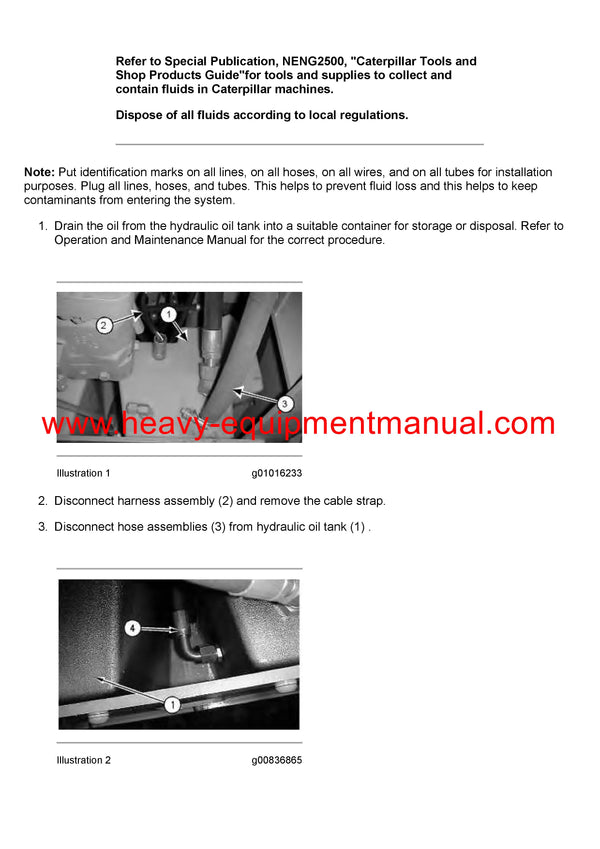 Refer to Special Publication, NENG2500, "Caterpillar Tools and Shop Products Guide"for tools and supplies to collect and contain fluids in Caterpillar machines.

Dispose of all fluids according to local regulations.

Note: Put identification marks on all lines, on all hoses, on all wires, and on all tubes for installation purposes. Plug all lines, hoses, and tubes. This helps to prevent fluid loss and this helps to keep contaminants from entering the system.

1. Drain the oil from the hydraulic oil tank into a suitable container for storage or disposal. Refer to Operation and Maintenance Manual for the correct procedure.

2
1
3

www.heavy-equipmentmanual.com

Illustration 1 g01016233

2. Disconnect harness assembly (2) and remove the cable strap.

3. Disconnect hose assemblies (3) from hydraulic oil tank (1) .

4
1

Illustration 2 g00836865